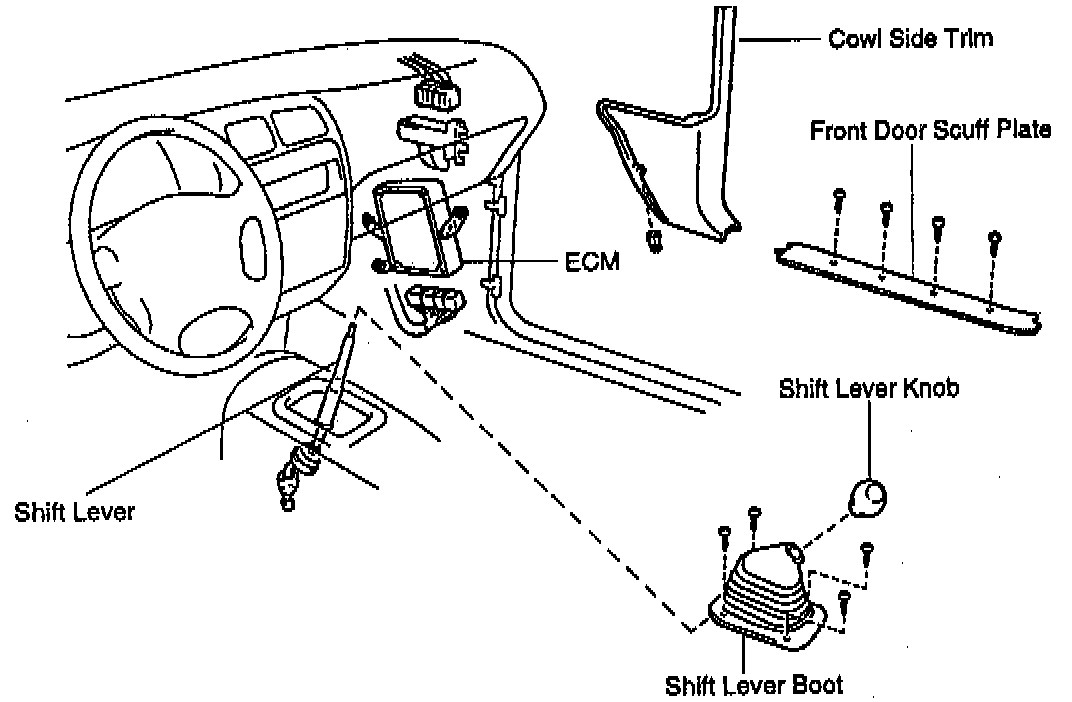 Cowl Side Trim

Front Door Scuff Plate

ECM

Shift Lever Knob

Shift Lever

Shift Lever Boot