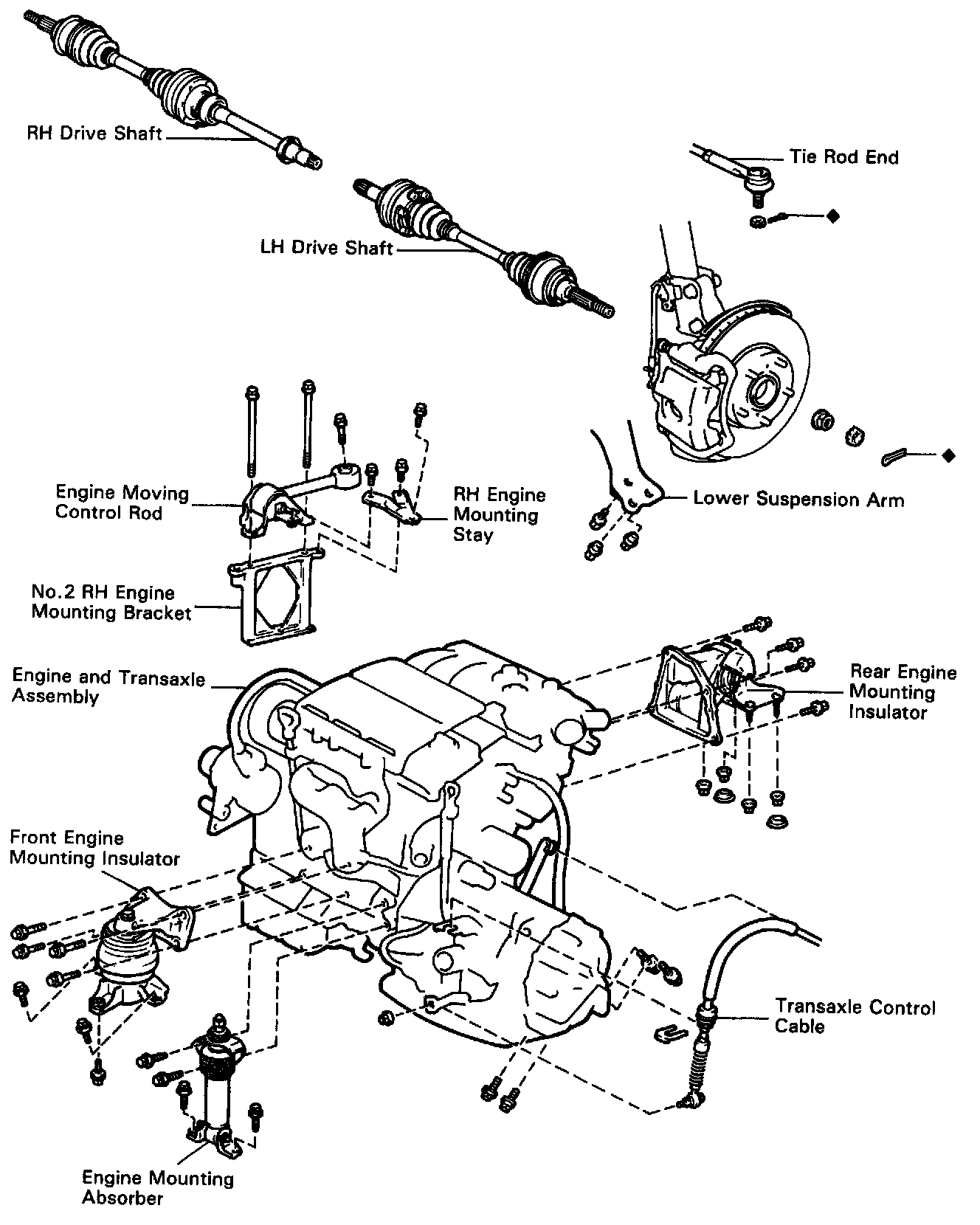 RH Drive Shaft

Tie Rod End

LH Drive Shaft

Engine Moving Control Rod

RH Engine Mounting Stay

Lower Suspension Arm

No.2 RH Engine Mounting Bracket

Engine and Transaxle Assembly

Rear Engine Mounting Insulator

Front Engine Mounting Insulator

Transaxle Control Cable

Engine Mounting Absorber