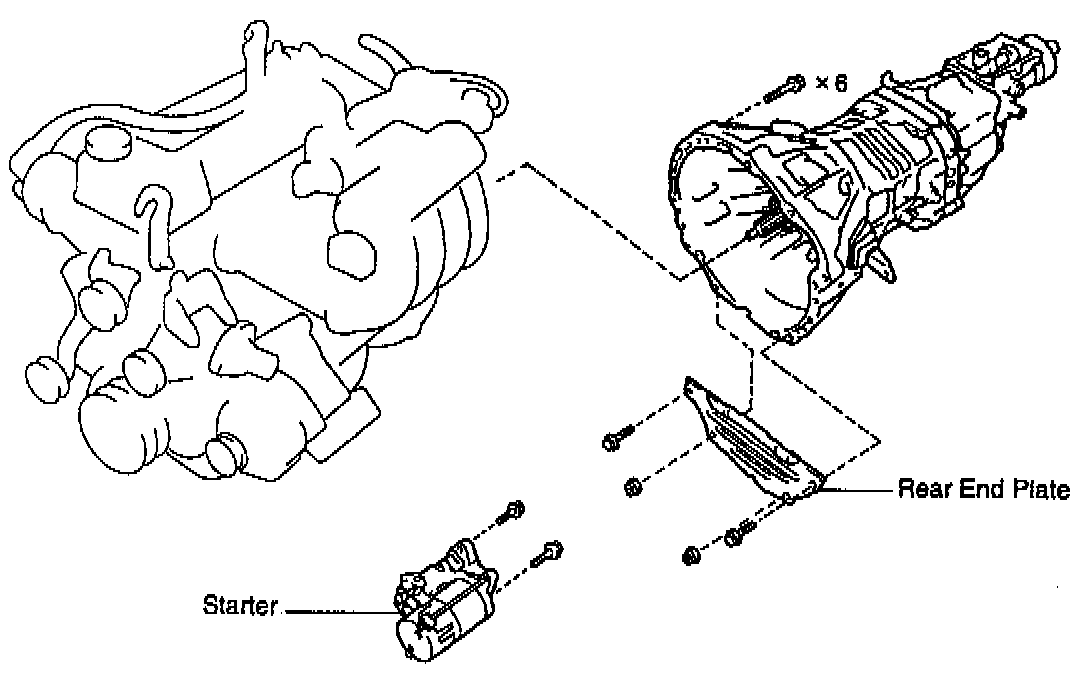 × 6

Rear End Plate

Starter