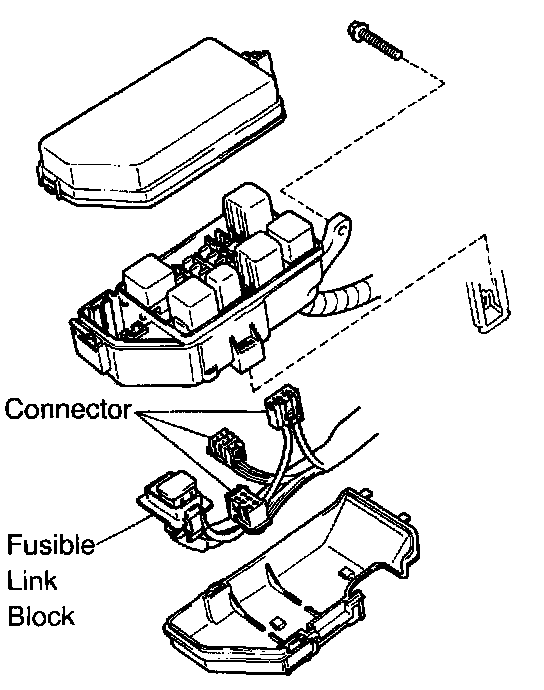 Connector

Fusible
Link
Block