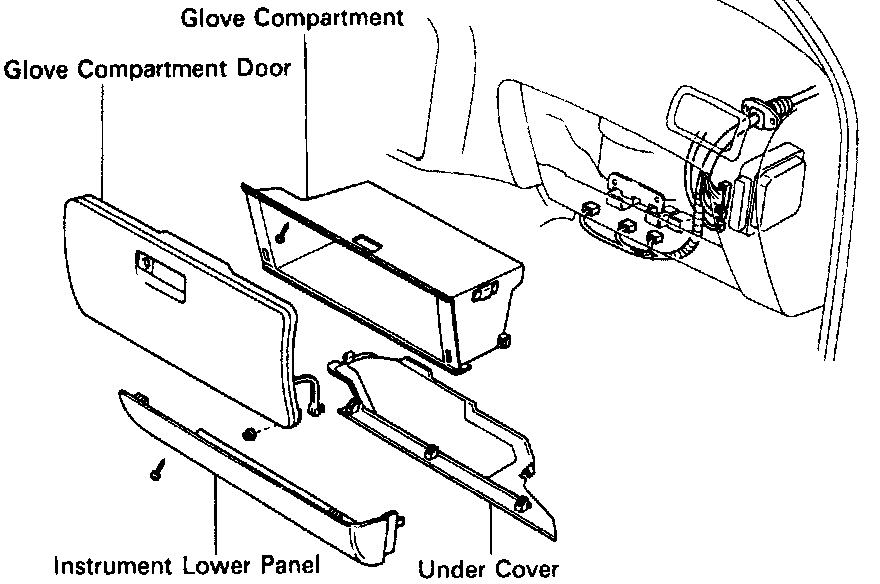 Glove Compartment
Glove Compartment Door
Instrument Lower Panel
Under Cover