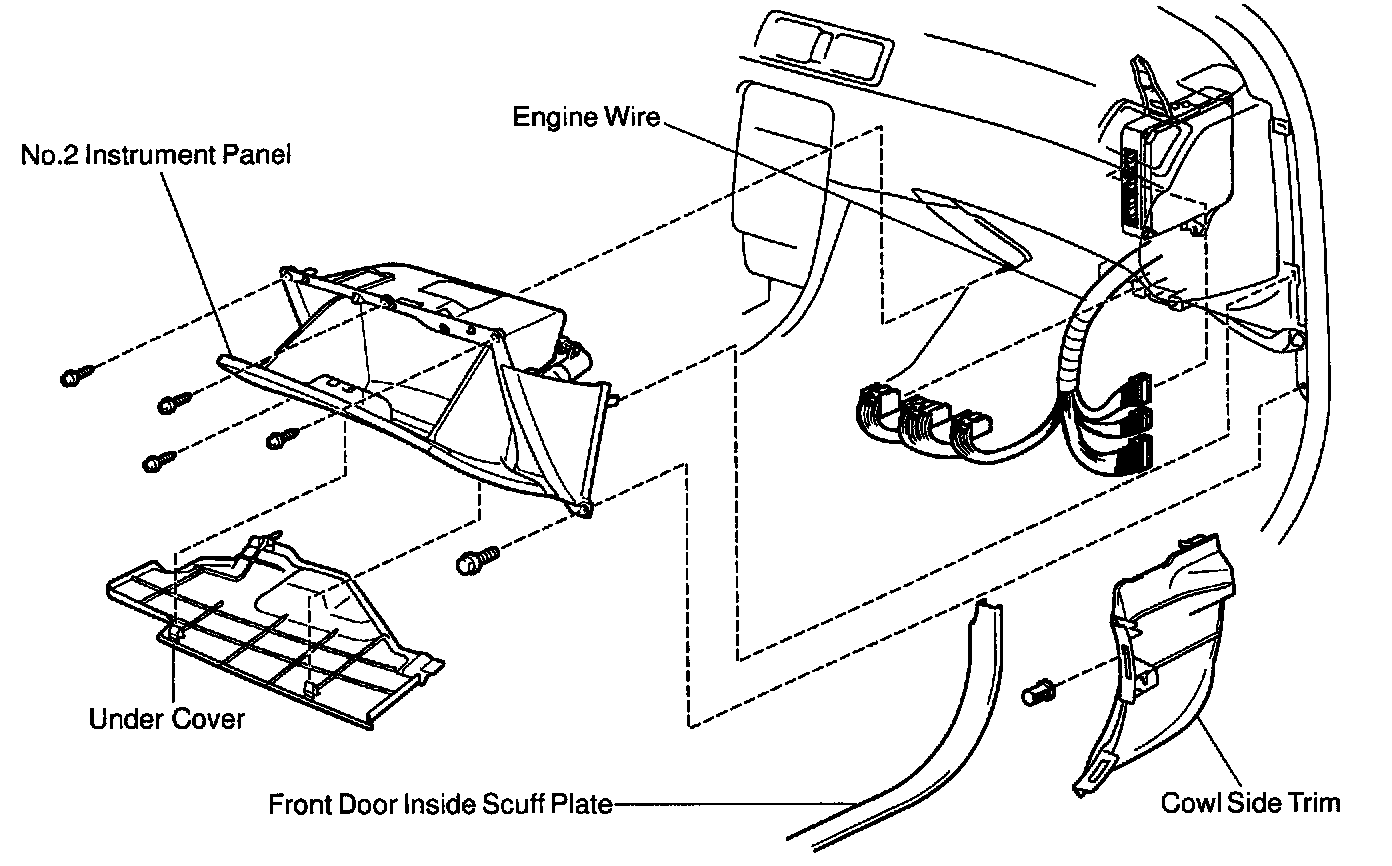 Engine Wire

No.2 Instrument Panel

Under Cover

Front Door Inside Scuff Plate

Cowl Side Trim