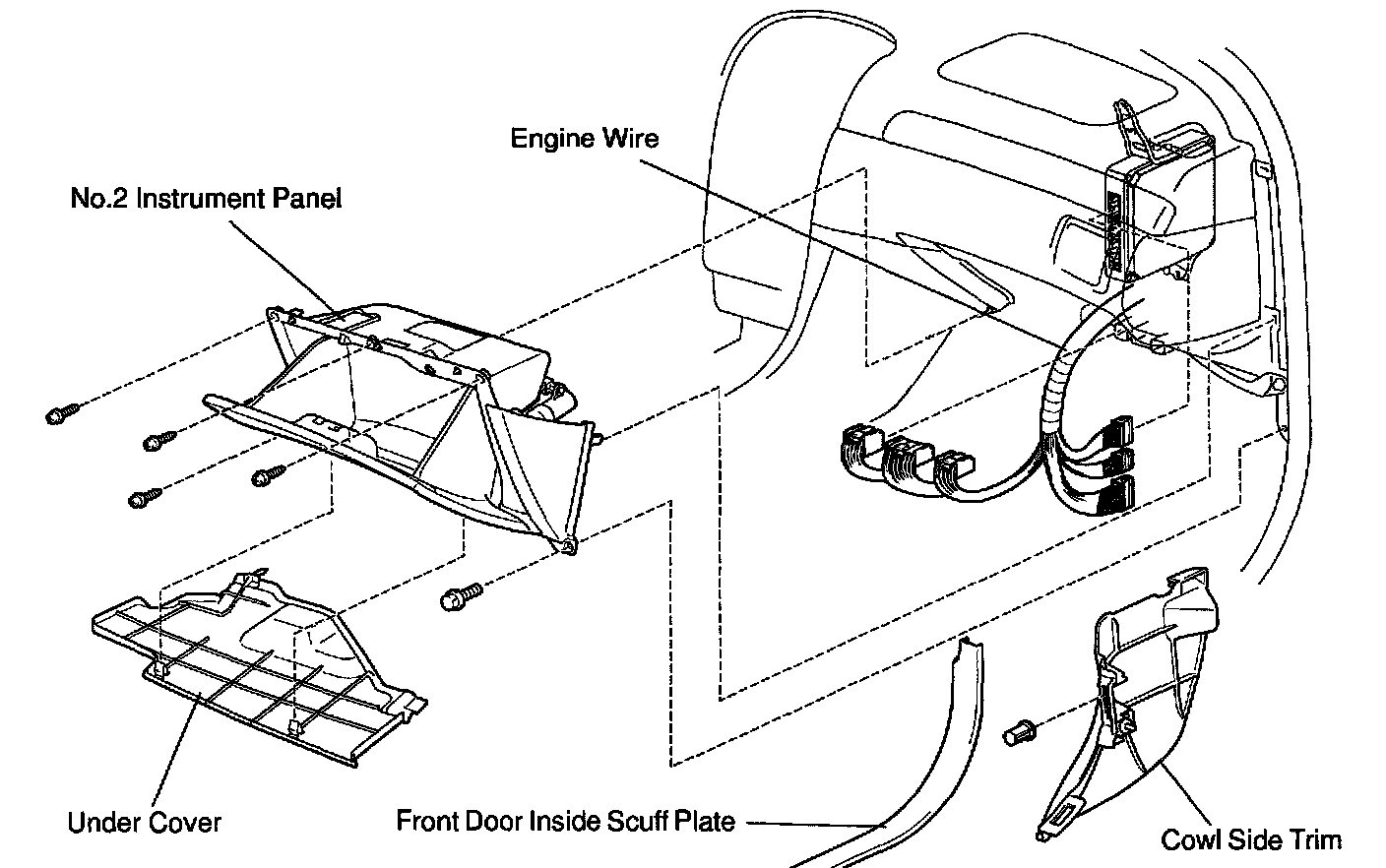 Engine Wire

No.2 Instrument Panel

Under Cover

Front Door Inside Scuff Plate

Cowl Side Trim