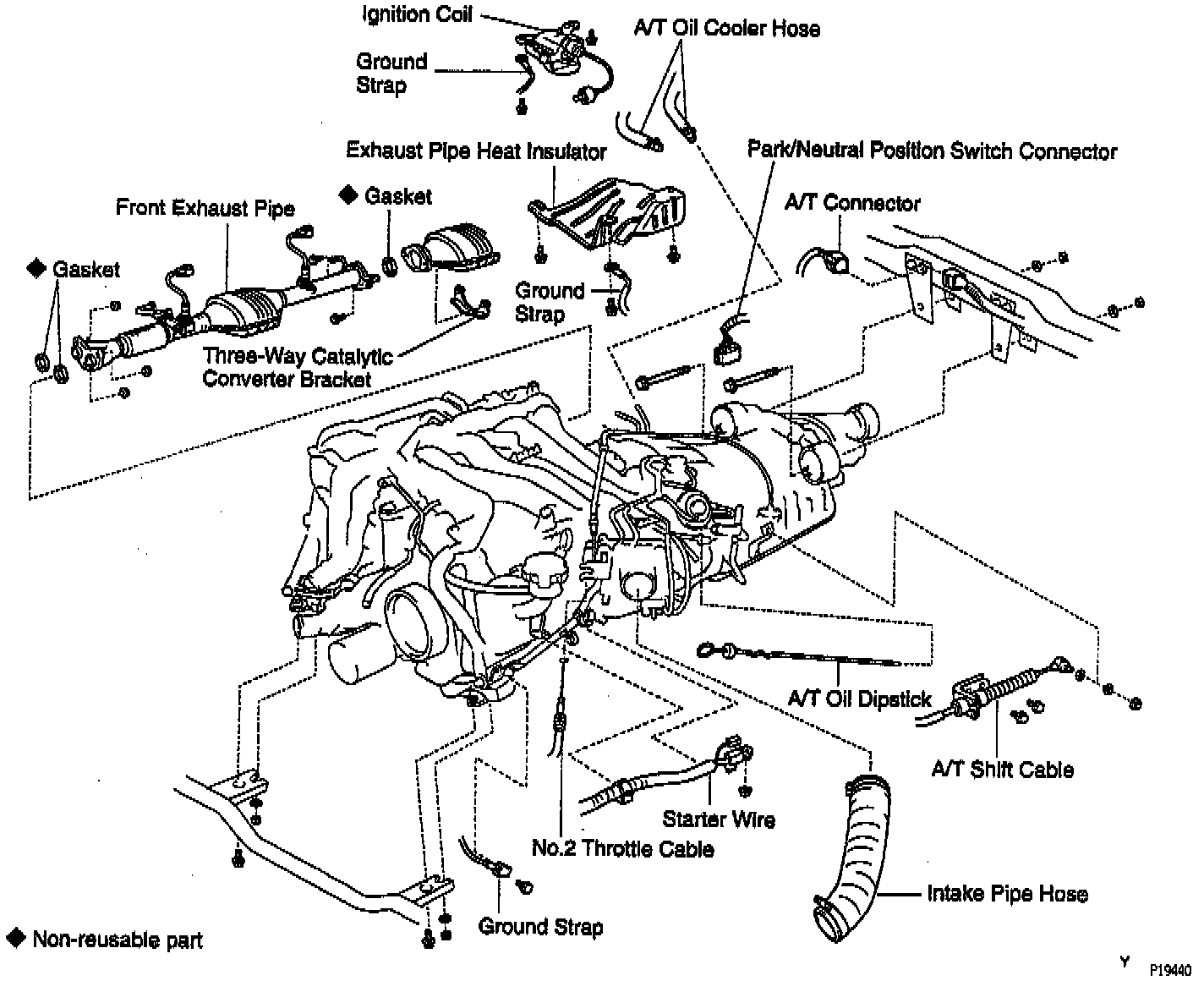 Ignition Coil

Ground Strap

A/T Oil Cooler Hose

Exhaust Pipe Heat Insulator

Park/Neutral Position Switch Connector

Front Exhaust Pipe

◆ Gasket

A/T Connector

◆ Gasket

Ground Strap

Three-Way Catalytic Converter Bracket

A/T Oil Dipstick

A/T Shift Cable

Starter Wire

No.2 Throttle Cable

Intake Pipe Hose

Ground Strap

◆ Non-reusable part

Y

P19440