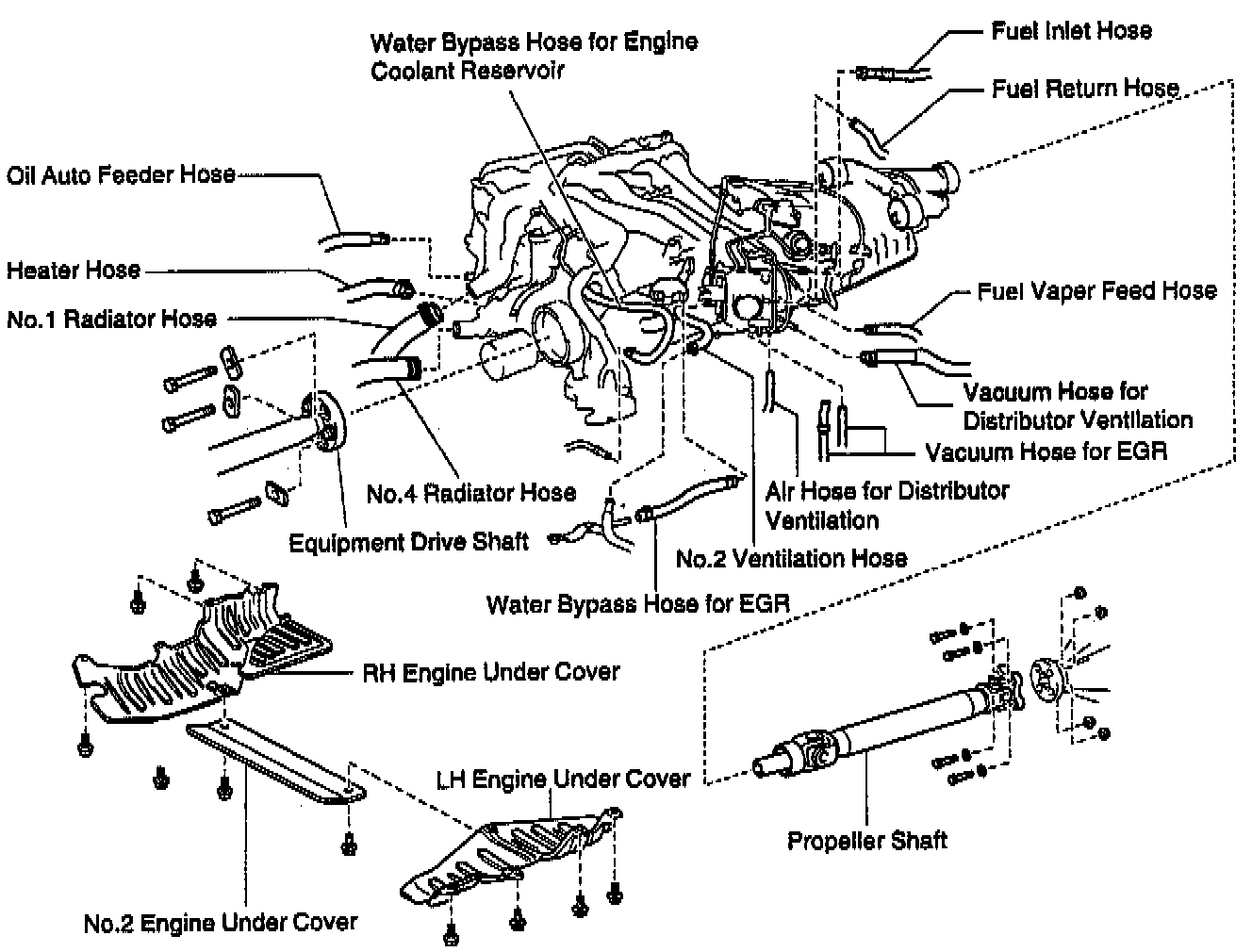 Water Bypass Hose for Engine Coolant Reservoir

Fuel Inlet Hose

Fuel Return Hose

Oil Auto Feeder Hose

Heater Hose

No.1 Radiator Hose

Fuel Vaper Feed Hose

Vacuum Hose for Distributor Ventilation

Vacuum Hose for EGR

No.4 Radiator Hose

Air Hose for Distributor Ventilation

Equipment Drive Shaft

No.2 Ventilation Hose

Water Bypass Hose for EGR

RH Engine Under Cover

LH Engine Under Cover

Propeller Shaft

No.2 Engine Under Cover