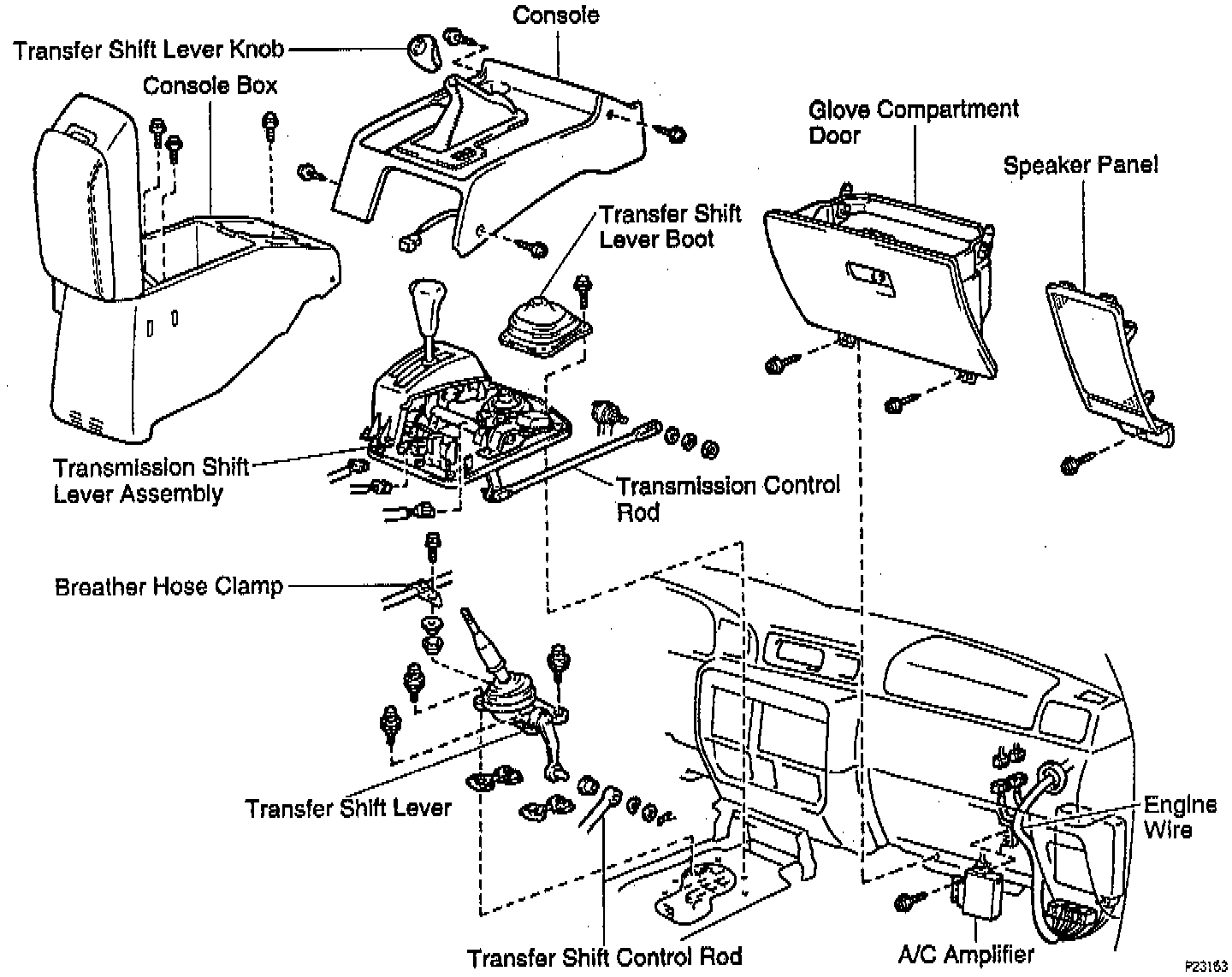 Console

Transfer Shift Lever Knob

Console Box

Glove Compartment Door

Speaker Panel

Transfer Shift Lever Boot

Transmission Shift Lever Assembly

Transmission Control Rod

Breather Hose Clamp

Transfer Shift Lever

Engine Wire

Transfer Shift Control Rod

A/C Amplifier

P23163