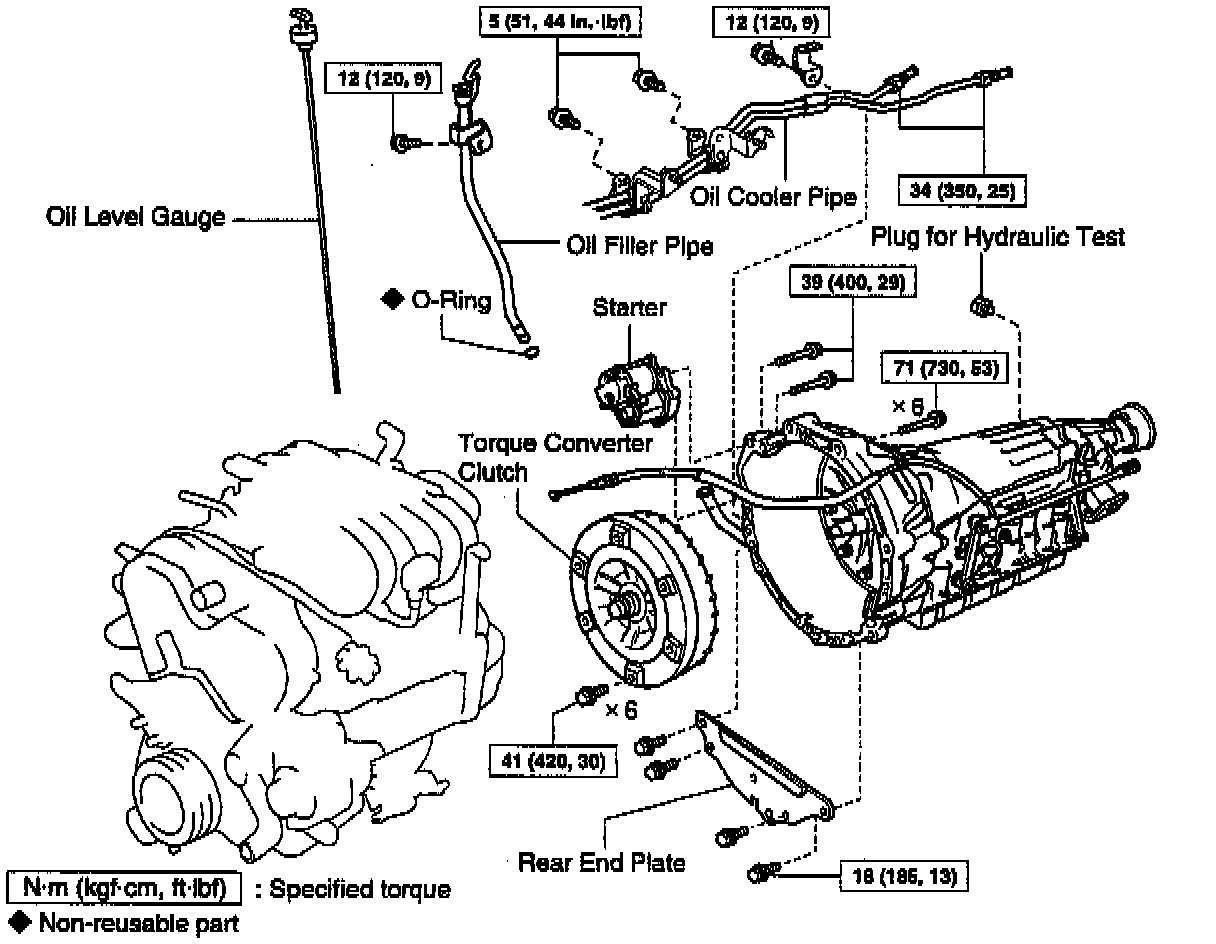 5 (51, 44 in.·lbf)

12 (120, 9)

12 (120, 9)

Oil Cooler Pipe

34 (350, 25)

Oil Level Gauge

Oil Filler Pipe

Plug for Hydraulic Test

◆ O-Ring

Starter

39 (400, 29)

71 (730, 53)

× 6

Torque Converter Clutch

× 6

41 (420, 30)

Rear End Plate

18 (185, 13)

N·m (kgf·cm, ft·lbf) : Specified torque

◆ Non-reusable part