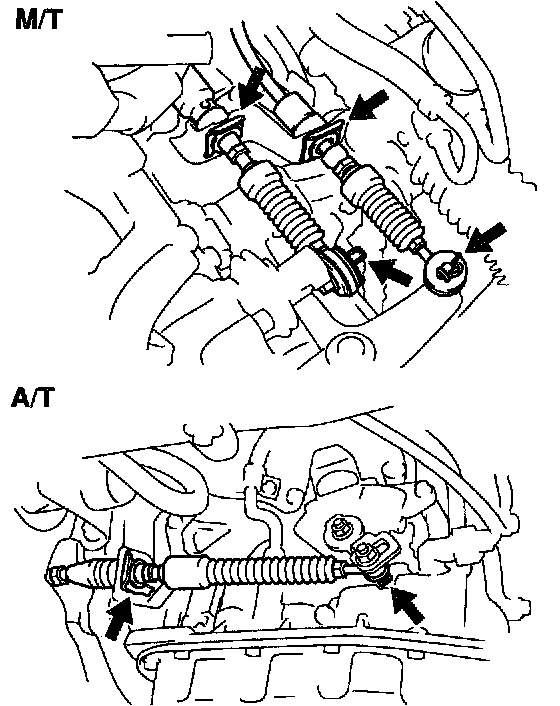 M/T

A/T