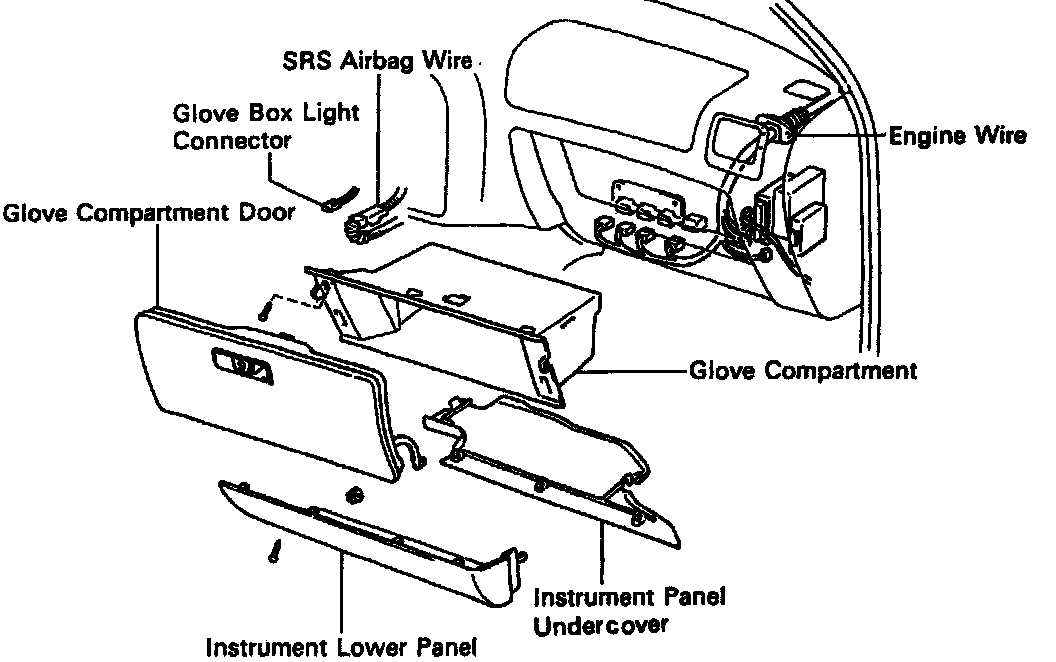 SRS Airbag Wire

Glove Box Light Connector

Engine Wire

Glove Compartment Door

Glove Compartment

Instrument Panel Undercover

Instrument Lower Panel