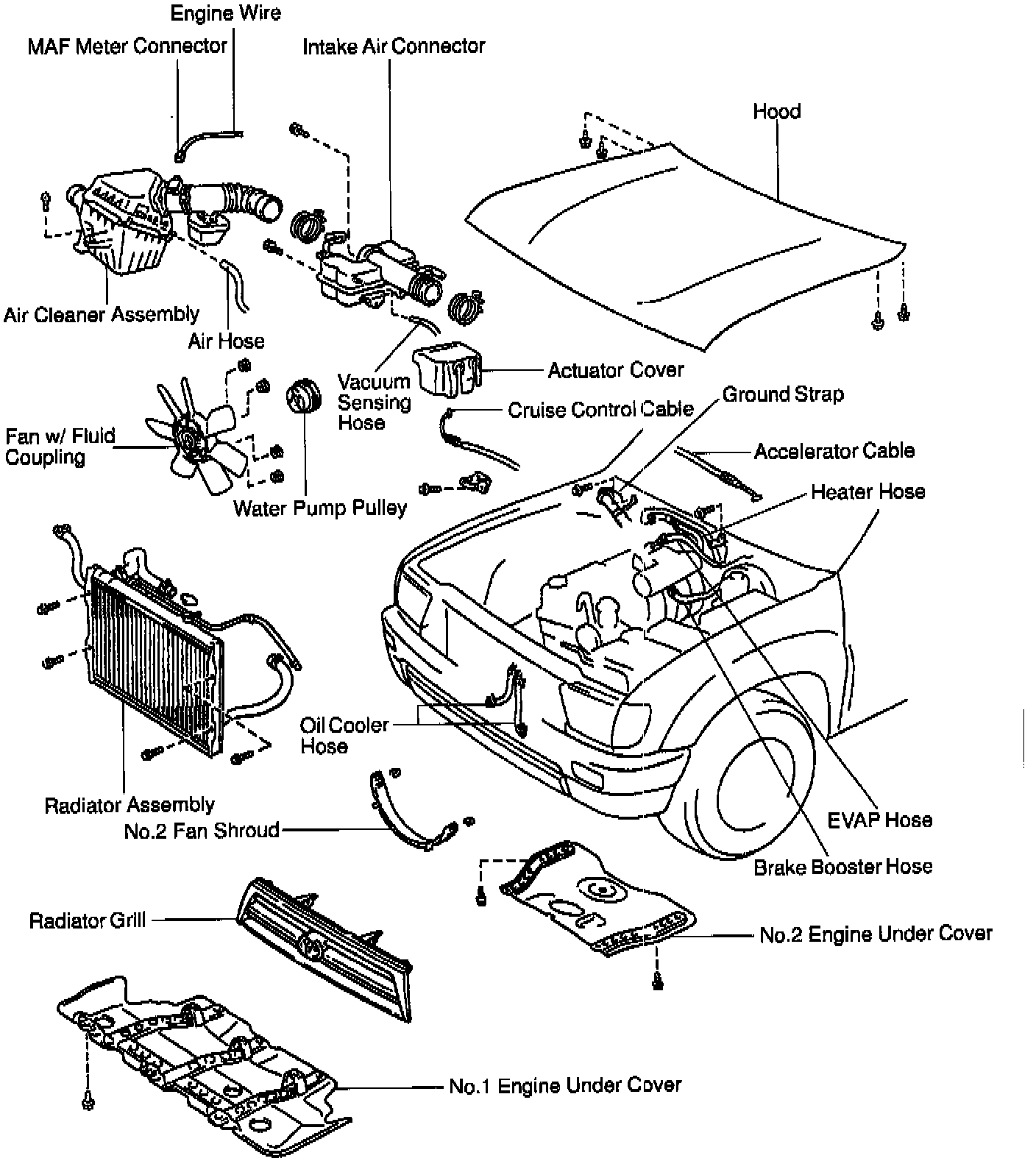 Engine Wire
MAF Meter Connector
Intake Air Connector
Hood
Air Cleaner Assembly
Air Hose
Vacuum Sensing Hose
Actuator Cover
Ground Strap
Cruise Control Cable
Accelerator Cable
Fan w/ Fluid Coupling
Water Pump Pulley
Heater Hose
Oil Cooler Hose
Radiator Assembly
No.2 Fan Shroud
EVAP Hose
Brake Booster Hose
Radiator Grill
No.2 Engine Under Cover
No.1 Engine Under Cover