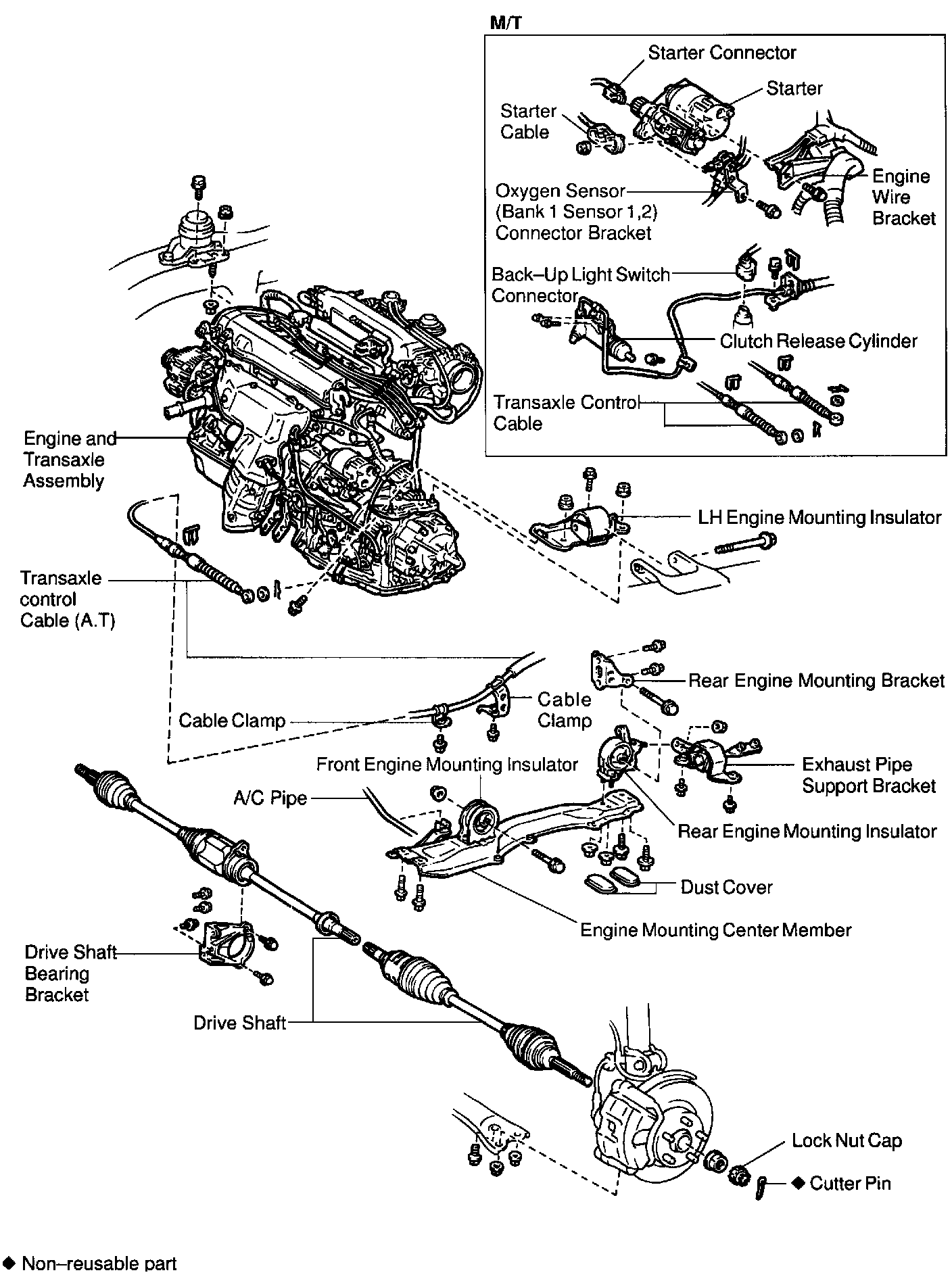 M/T

Starter Connector

Starter

Starter Cable

Engine Wire Bracket

Oxygen Sensor (Bank 1 Sensor 1,2) Connector Bracket

Back–Up Light Switch Connector

Clutch Release Cylinder

Transaxle Control Cable

Engine and Transaxle Assembly

LH Engine Mounting Insulator

Transaxle control Cable (A.T)

Rear Engine Mounting Bracket

Cable Clamp

Cable Clamp

Front Engine Mounting Insulator

Exhaust Pipe Support Bracket

A/C Pipe

Rear Engine Mounting Insulator

Dust Cover

Engine Mounting Center Member

Drive Shaft Bearing Bracket

Drive Shaft

Lock Nut Cap

◆ Cutter Pin

◆ Non–reusable part