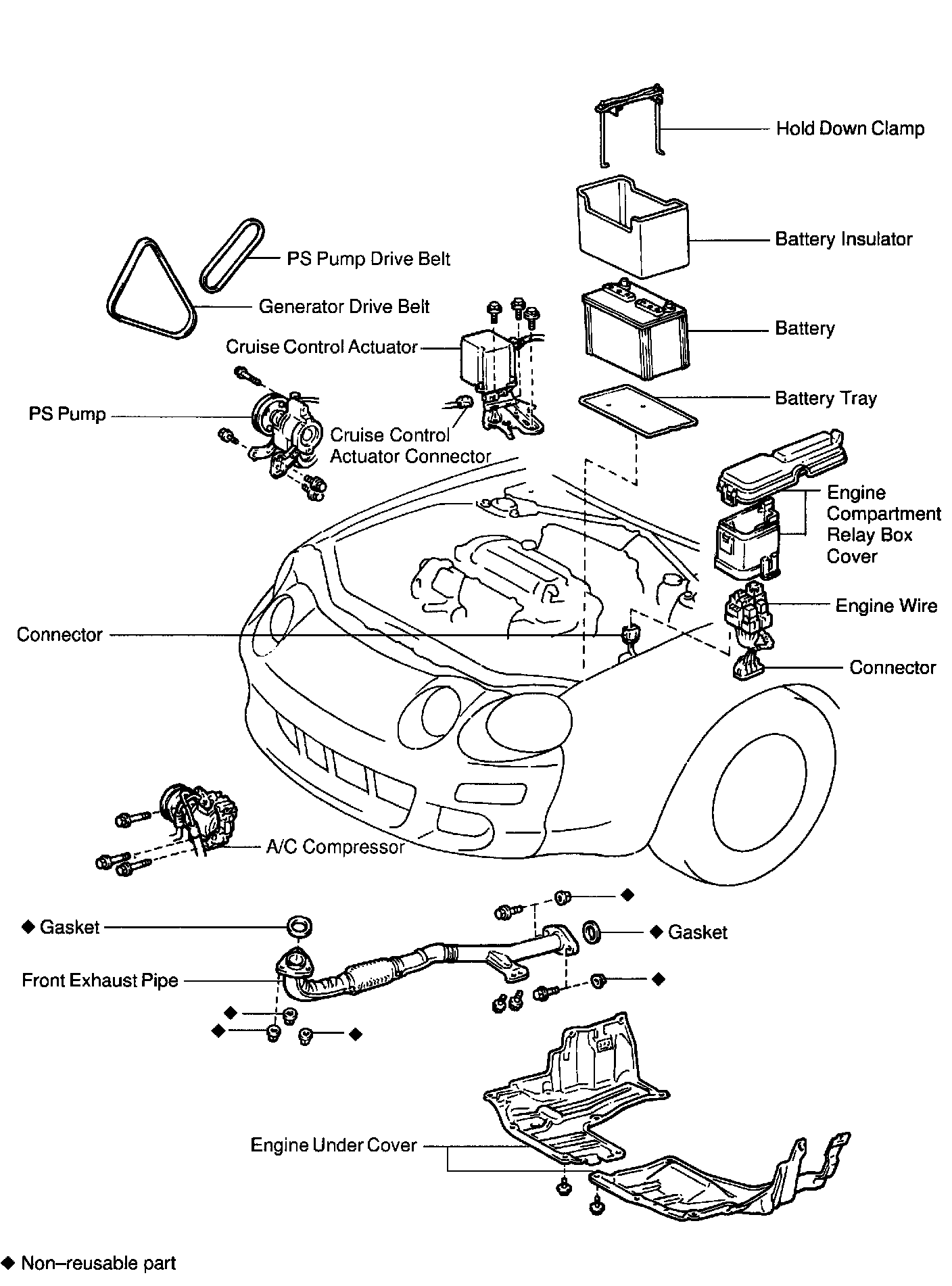 Hold Down Clamp

Battery Insulator

PS Pump Drive Belt

Generator Drive Belt

Battery

Cruise Control Actuator

Battery Tray

PS Pump

Cruise Control Actuator Connector

Engine Compartment Relay Box Cover

Engine Wire

Connector

Connector

A/C Compressor

◆

◆ Gasket

◆ Gasket

Front Exhaust Pipe

◆

◆

◆

◆

Engine Under Cover

◆ Non–reusable part