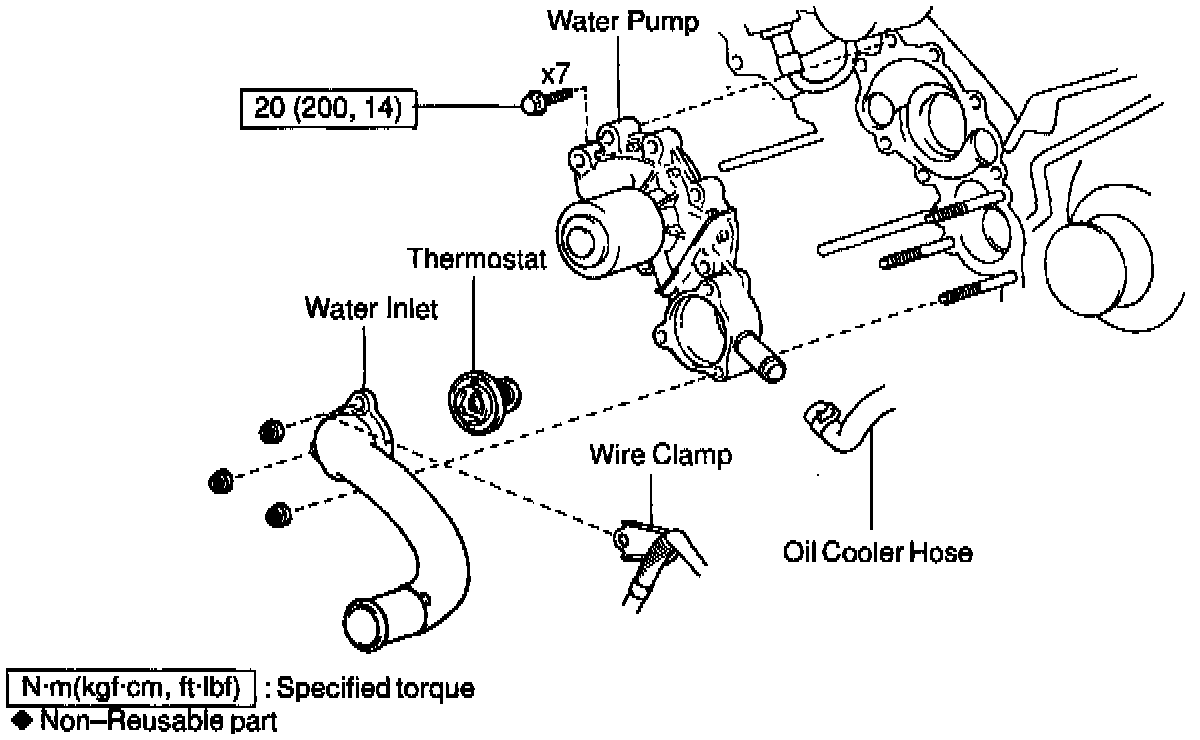 Water Pump

x7

20 (200, 14)

Thermostat

Water Inlet

Wire Clamp

Oil Cooler Hose

N·m(kgf·cm, ft·lbf) : Specified torque
◆ Non–Reusable part