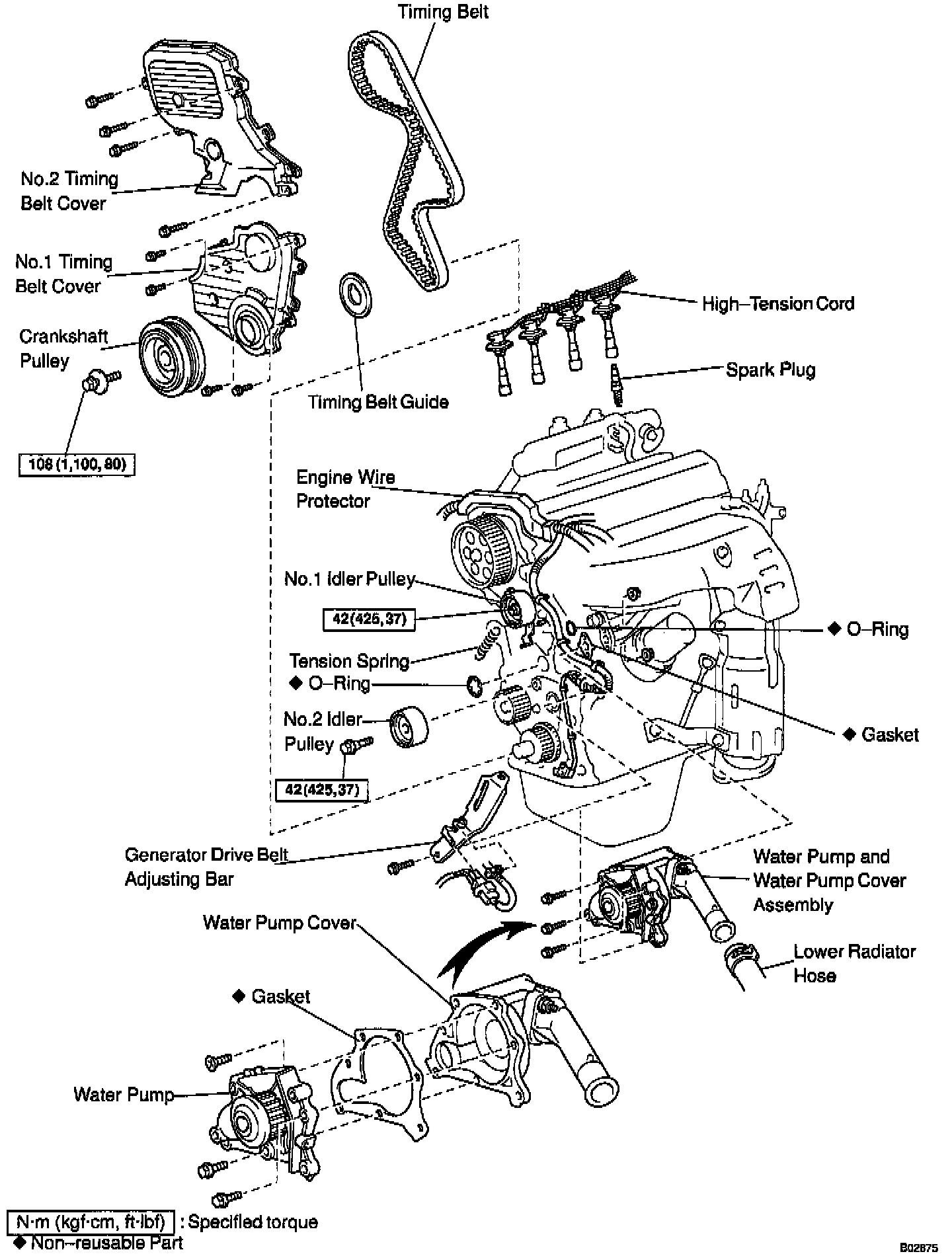 Timing Belt

No.2 Timing Belt Cover

No.1 Timing Belt Cover

Crankshaft Pulley

108 (1,100, 80)

Timing Belt Guide

High–Tension Cord

Spark Plug

Engine Wire Protector

No.1 Idler Pulley

42(425,37)

◆ O–Ring

Tension Spring

◆ O–Ring

No.2 Idler Pulley

42(425,37)

◆ Gasket

Generator Drive Belt Adjusting Bar

Water Pump and Water Pump Cover Assembly

Water Pump Cover

Lower Radiator Hose

◆ Gasket

Water Pump

N·m (kgf·cm, ft·lbf) : Specified torque
◆ Non–reusable Part

B02875