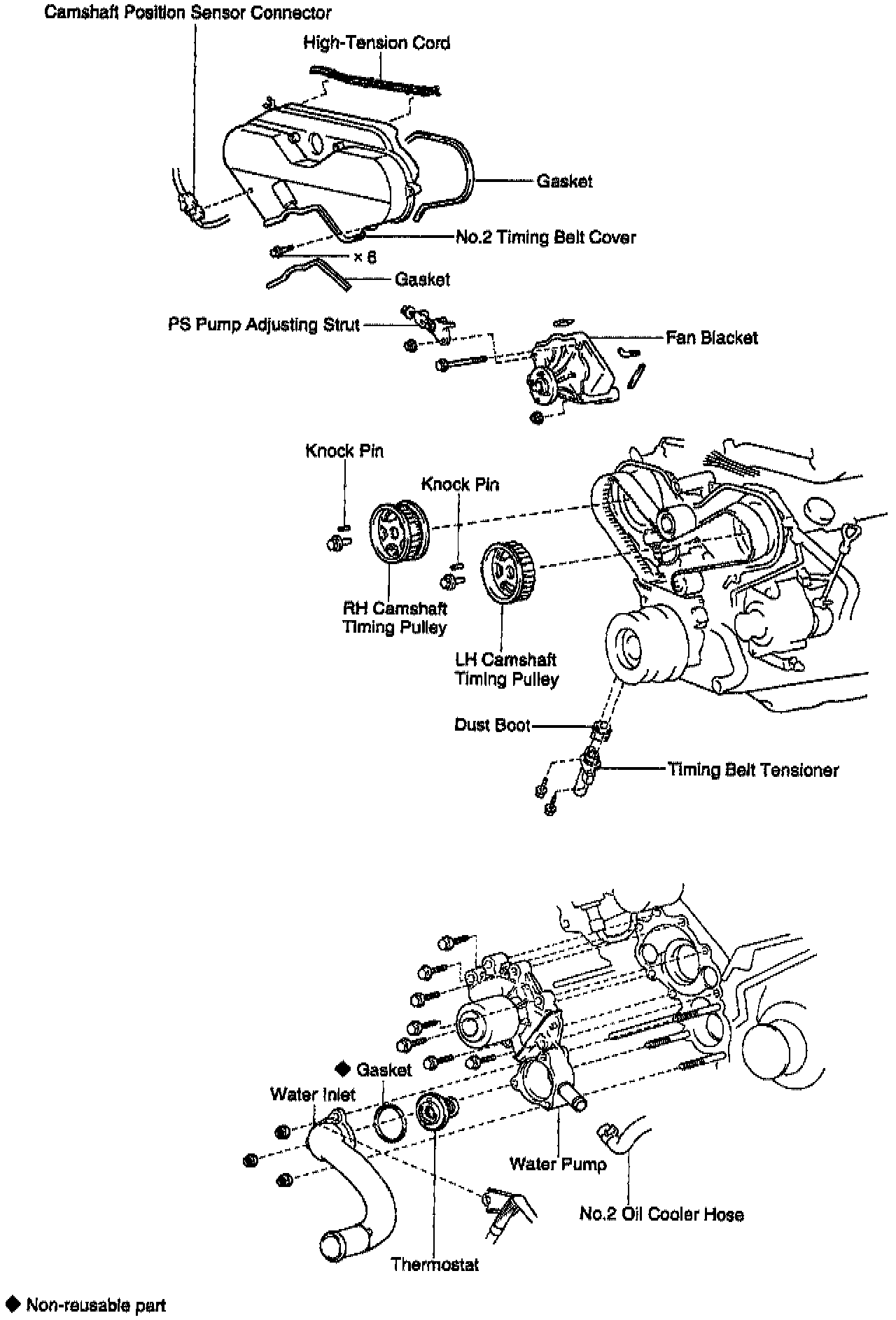 Camshaft Position Sensor Connector

High-Tension Cord

Gasket

No.2 Timing Belt Cover

× 6

Gasket

PS Pump Adjusting Strut

Fan Blacket

Knock Pin

Knock Pin

RH Camshaft Timing Pulley

LH Camshaft Timing Pulley

Dust Boot

Timing Belt Tensioner

◆ Gasket

Water Inlet

Water Pump

No.2 Oil Cooler Hose

Thermostat

◆ Non-reusable part