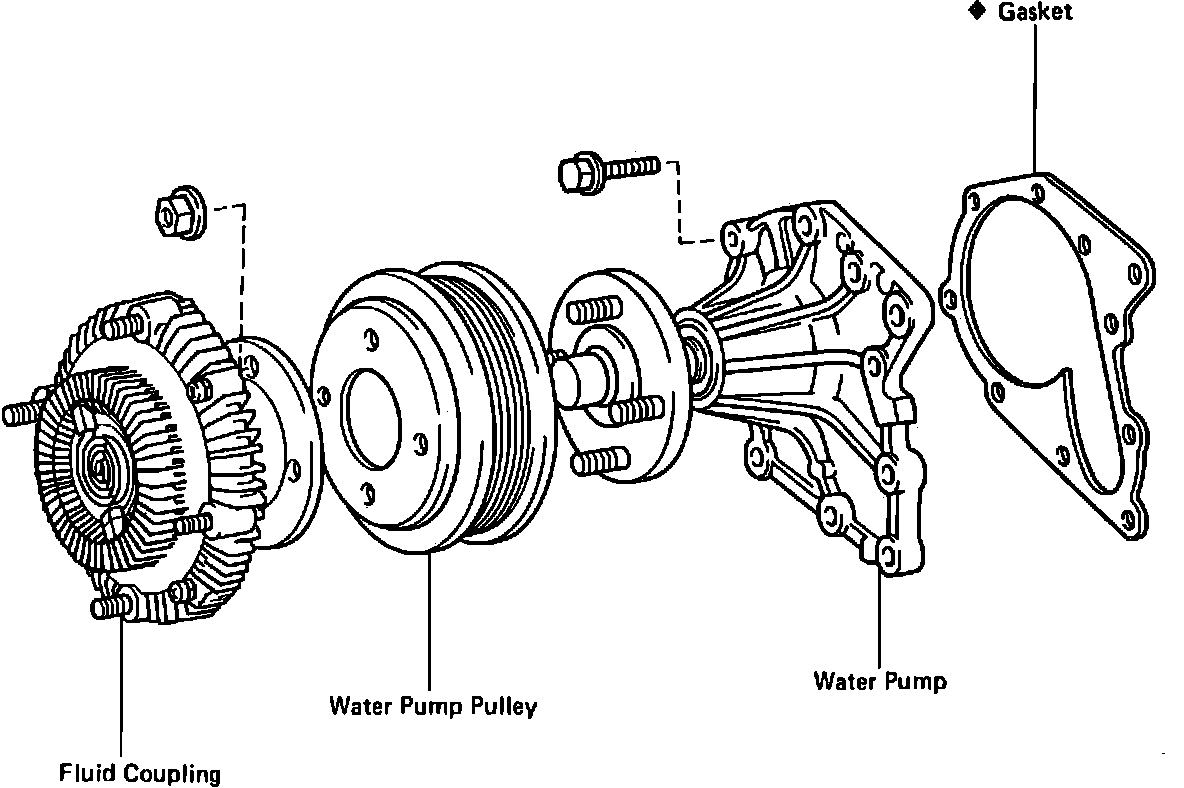 ◆ Gasket

Water Pump

Water Pump Pulley

Fluid Coupling