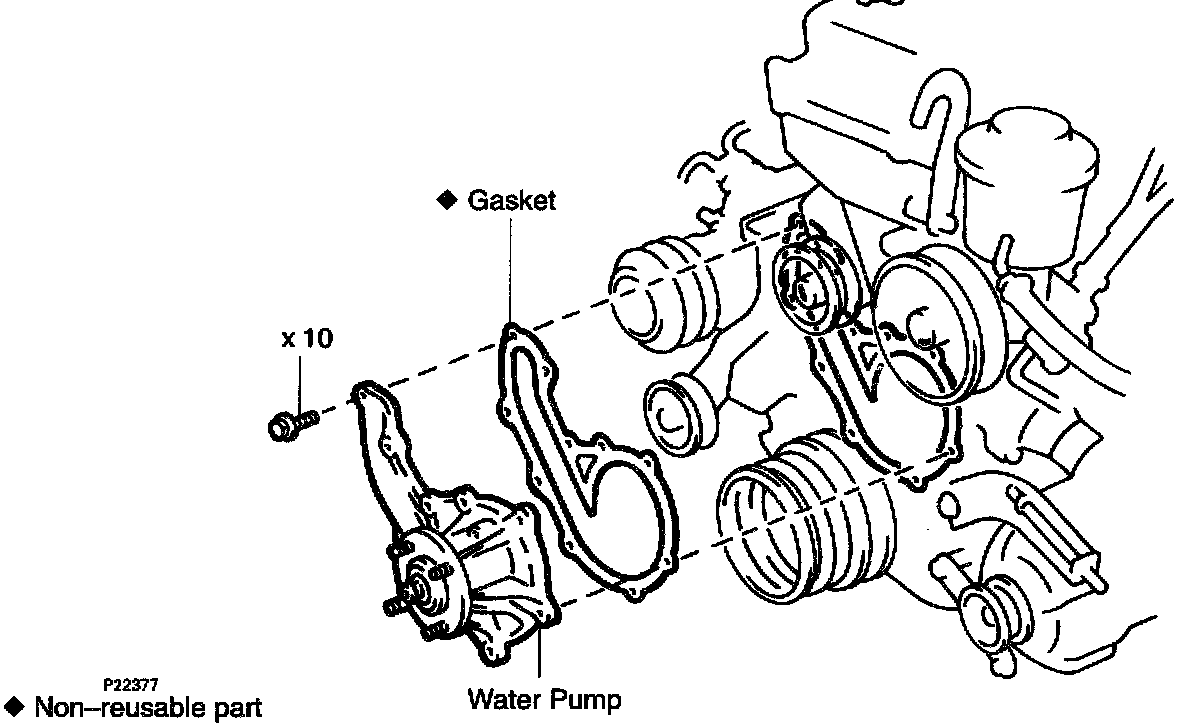 ◆ Gasket

x 10

Water Pump

P22377

◆ Non–reusable part