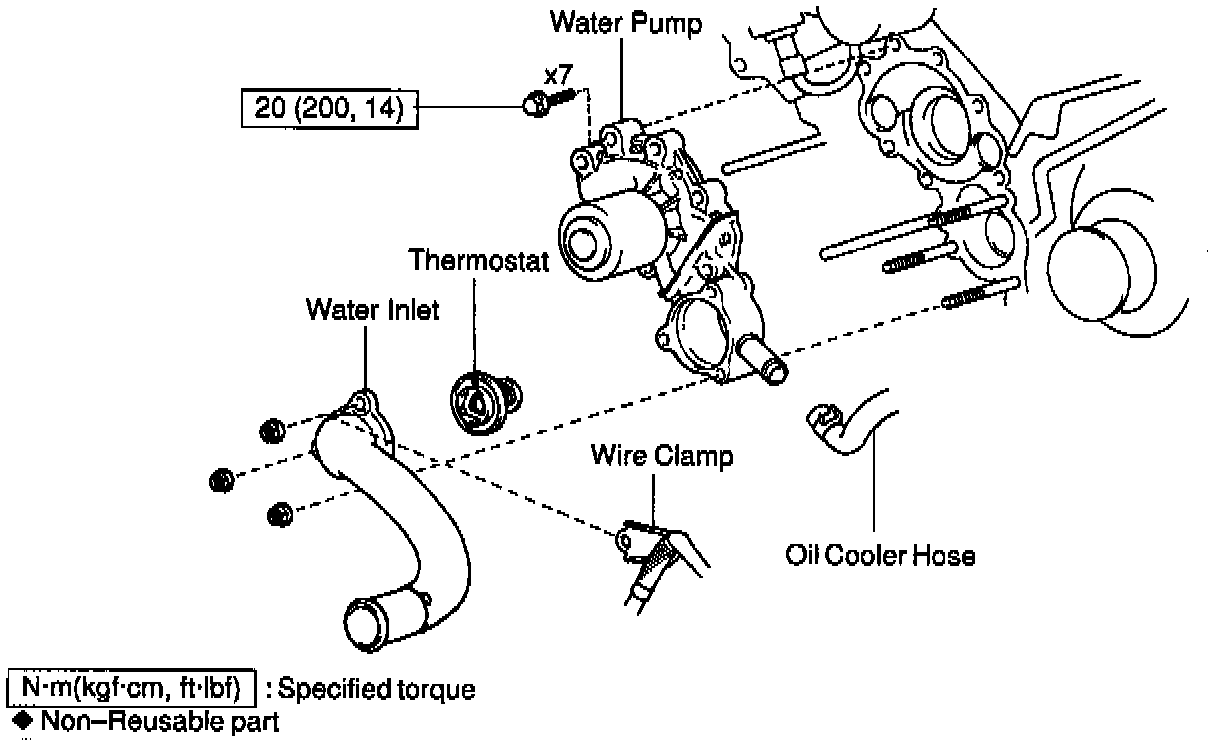 Water Pump

x7

20 (200, 14)

Thermostat

Water Inlet

Wire Clamp

Oil Cooler Hose

N·m(kgf·cm, ft·lbf) : Specified torque

◆ Non–Reusable part