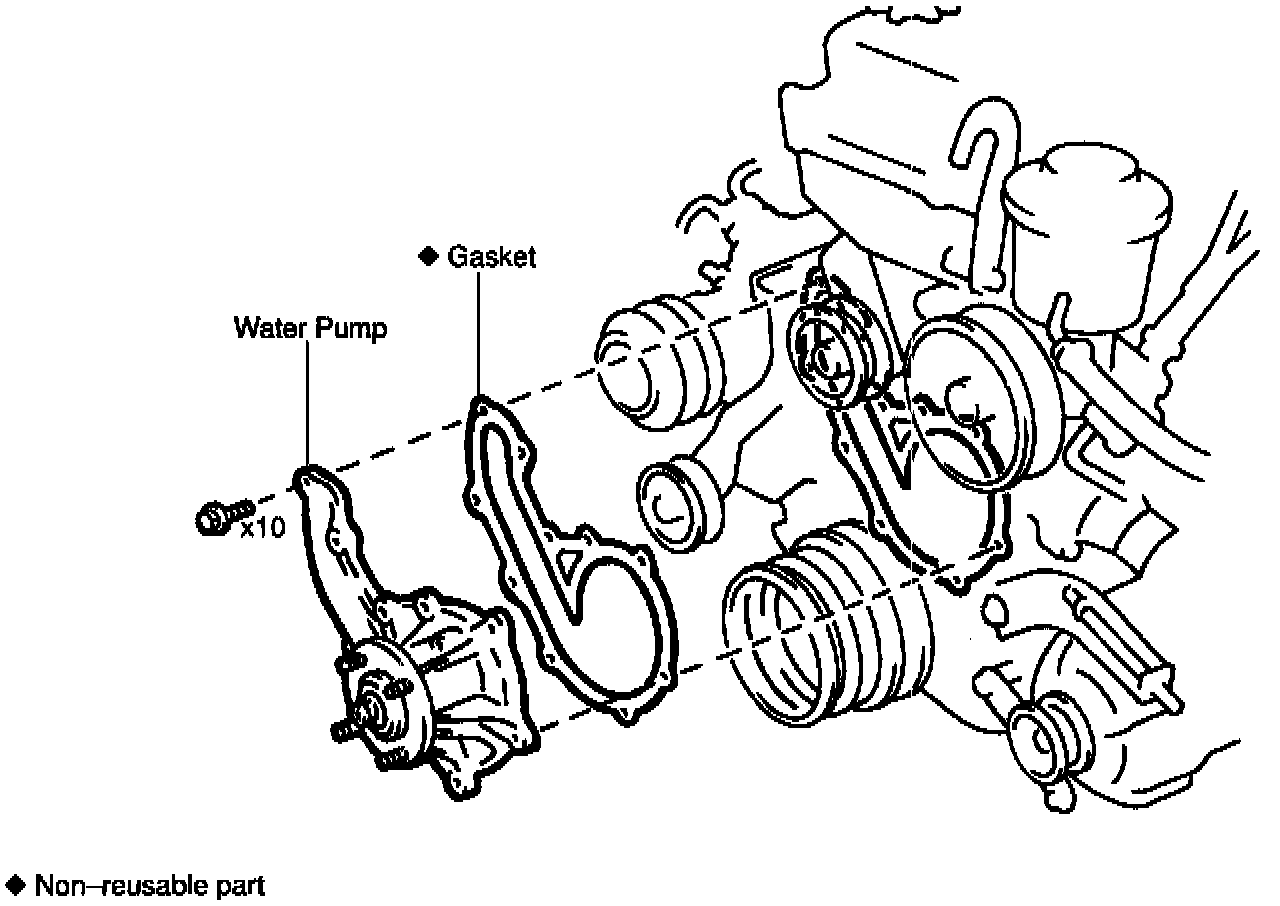 ◆ Gasket

Water Pump

x10

◆ Non–reusable part