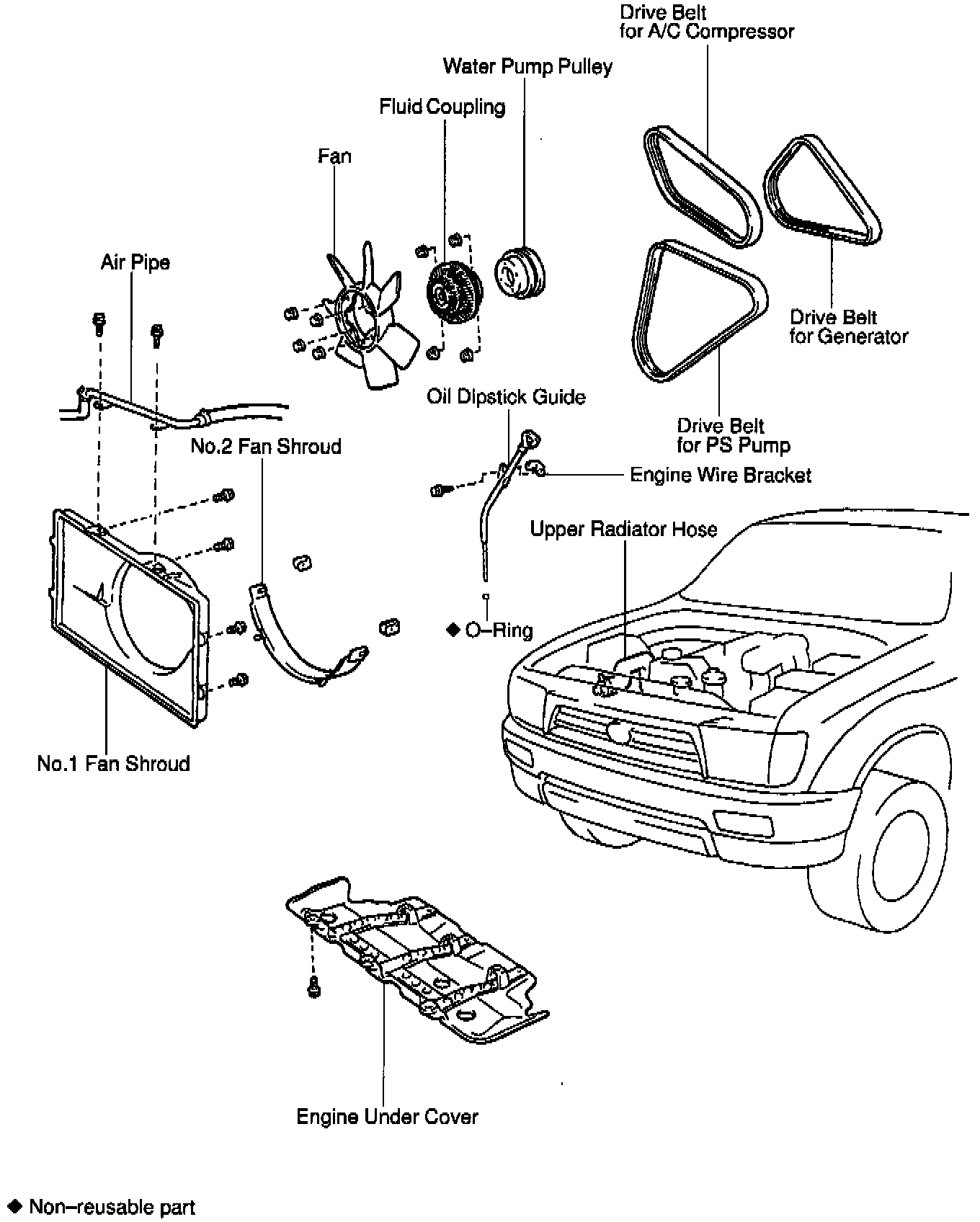 Drive Belt
for A/C Compressor

Water Pump Pulley

Fluid Coupling

Fan

Air Pipe

Drive Belt
for Generator

Oil Dipstick Guide

Drive Belt
for PS Pump

No.2 Fan Shroud

Engine Wire Bracket

Upper Radiator Hose

◆ O–Ring

No.1 Fan Shroud

Engine Under Cover

◆ Non–reusable part