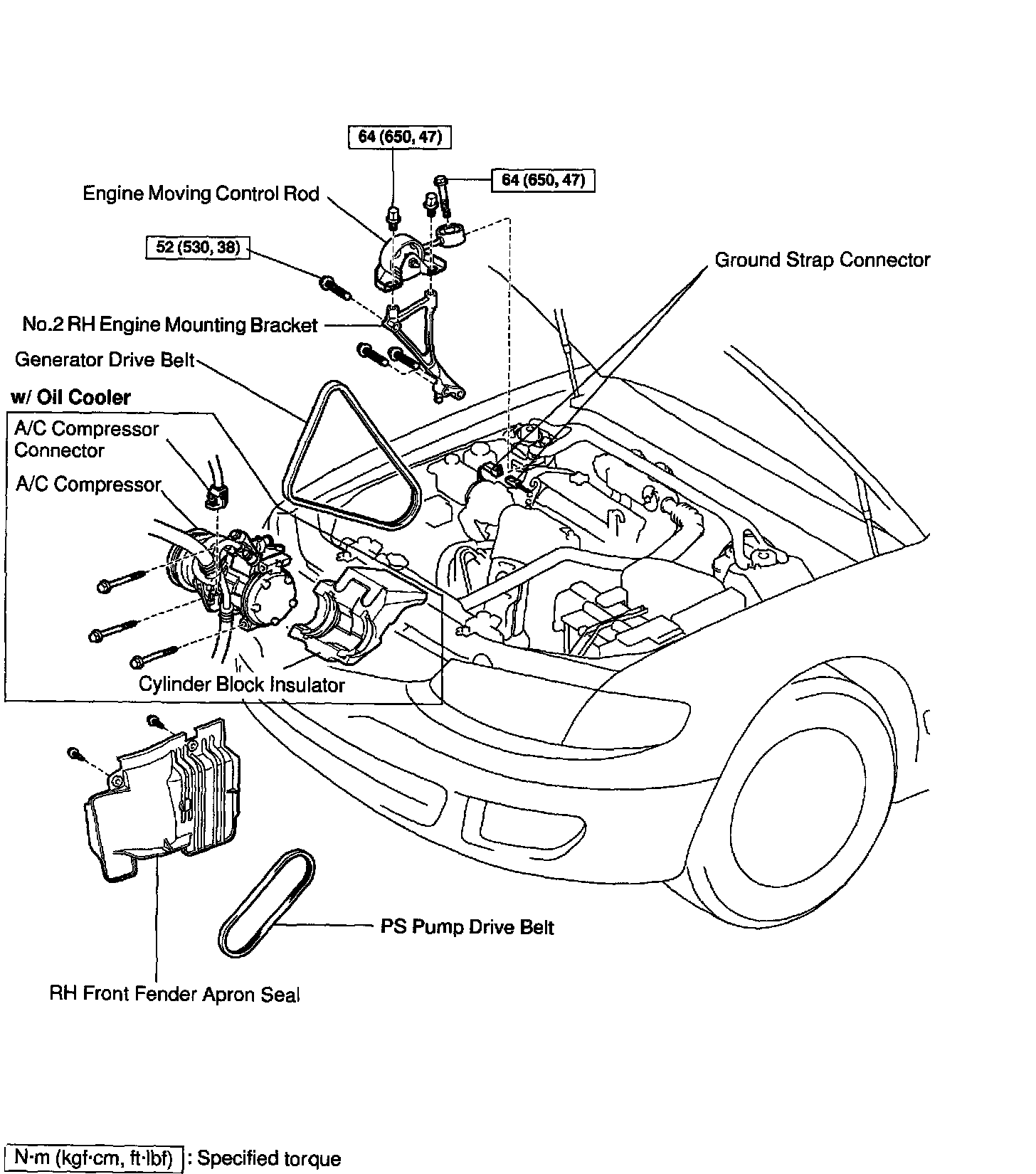 64 (650, 47)

64 (650, 47)

Engine Moving Control Rod

52 (530, 38)

Ground Strap Connector

No.2 RH Engine Mounting Bracket

Generator Drive Belt

w/ Oil Cooler

A/C Compressor Connector

A/C Compressor

Cylinder Block Insulator

PS Pump Drive Belt

RH Front Fender Apron Seal

N·m (kgf·cm, ft·lbf) : Specified torque