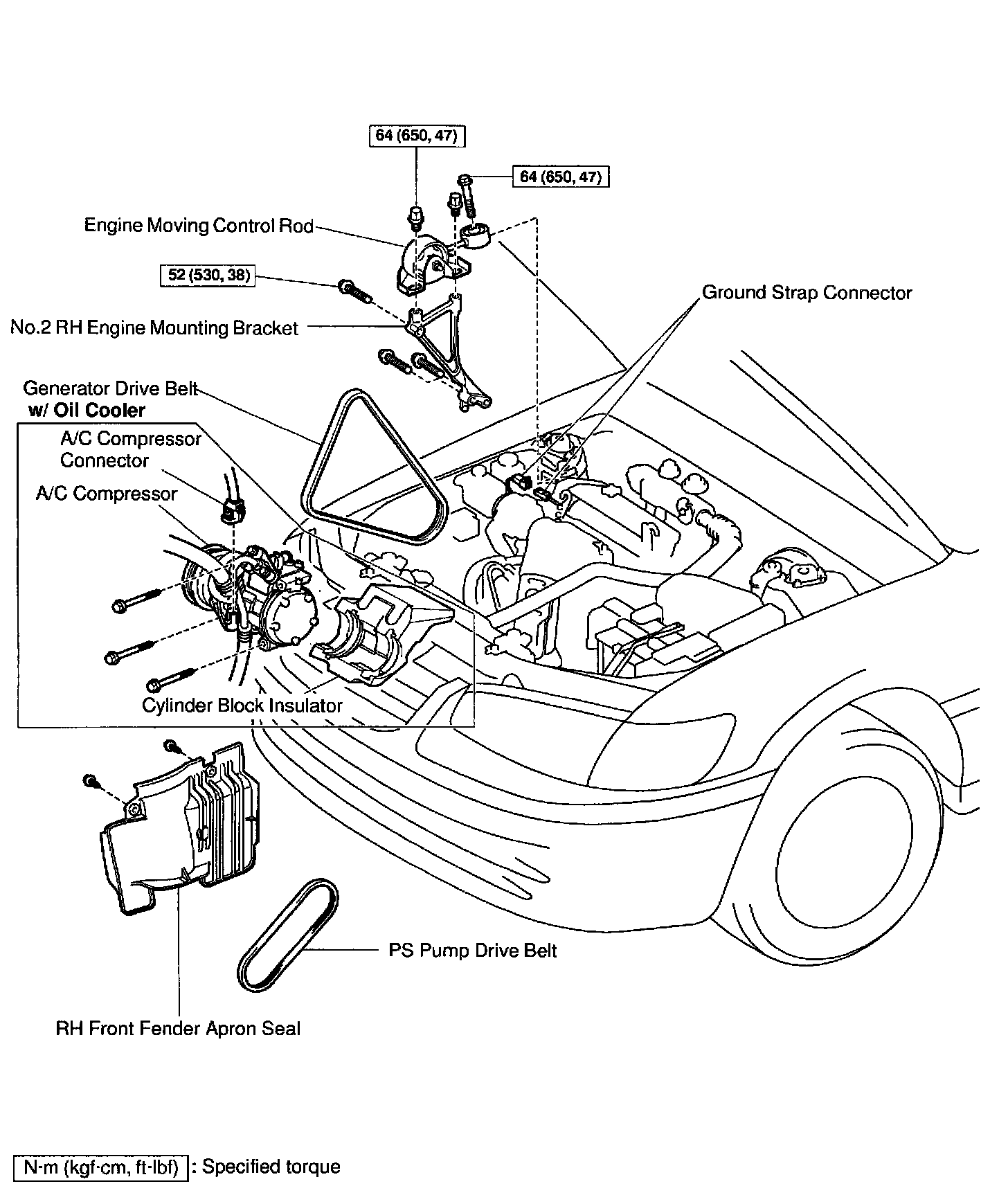 64 (650, 47)

64 (650, 47)

Engine Moving Control Rod

52 (530, 38)

Ground Strap Connector

No.2 RH Engine Mounting Bracket

Generator Drive Belt

w/ Oil Cooler

A/C Compressor Connector

A/C Compressor

Cylinder Block Insulator

PS Pump Drive Belt

RH Front Fender Apron Seal

N·m (kgf·cm, ft·lbf) : Specified torque