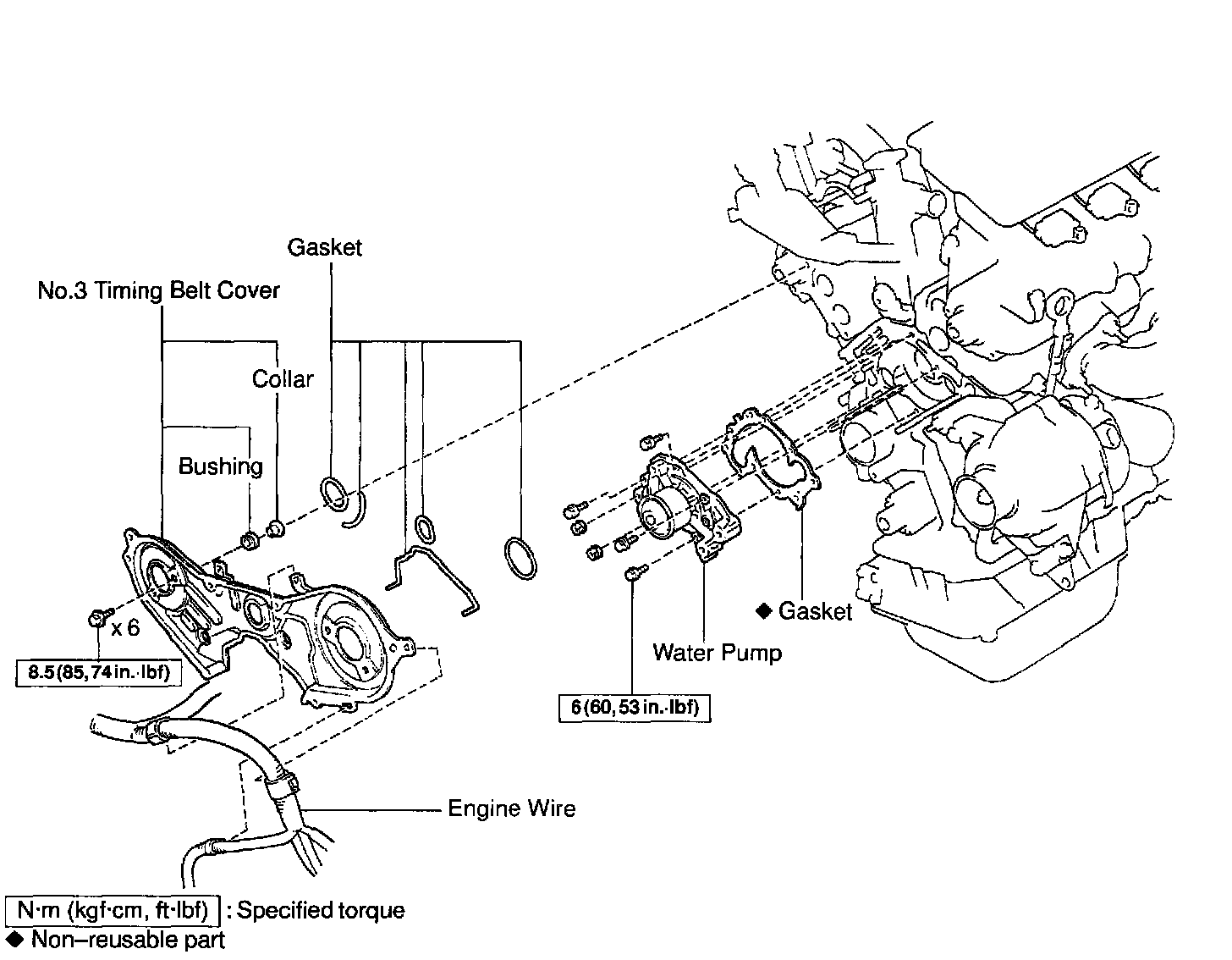 Gasket

No.3 Timing Belt Cover

Collar

Bushing

x 6

8.5 (85, 74 in.·lbf)

◆ Gasket

Water Pump

6 (60, 53 in.·lbf)

Engine Wire

N·m (kgf·cm, ft·lbf) : Specified torque
◆ Non–reusable part