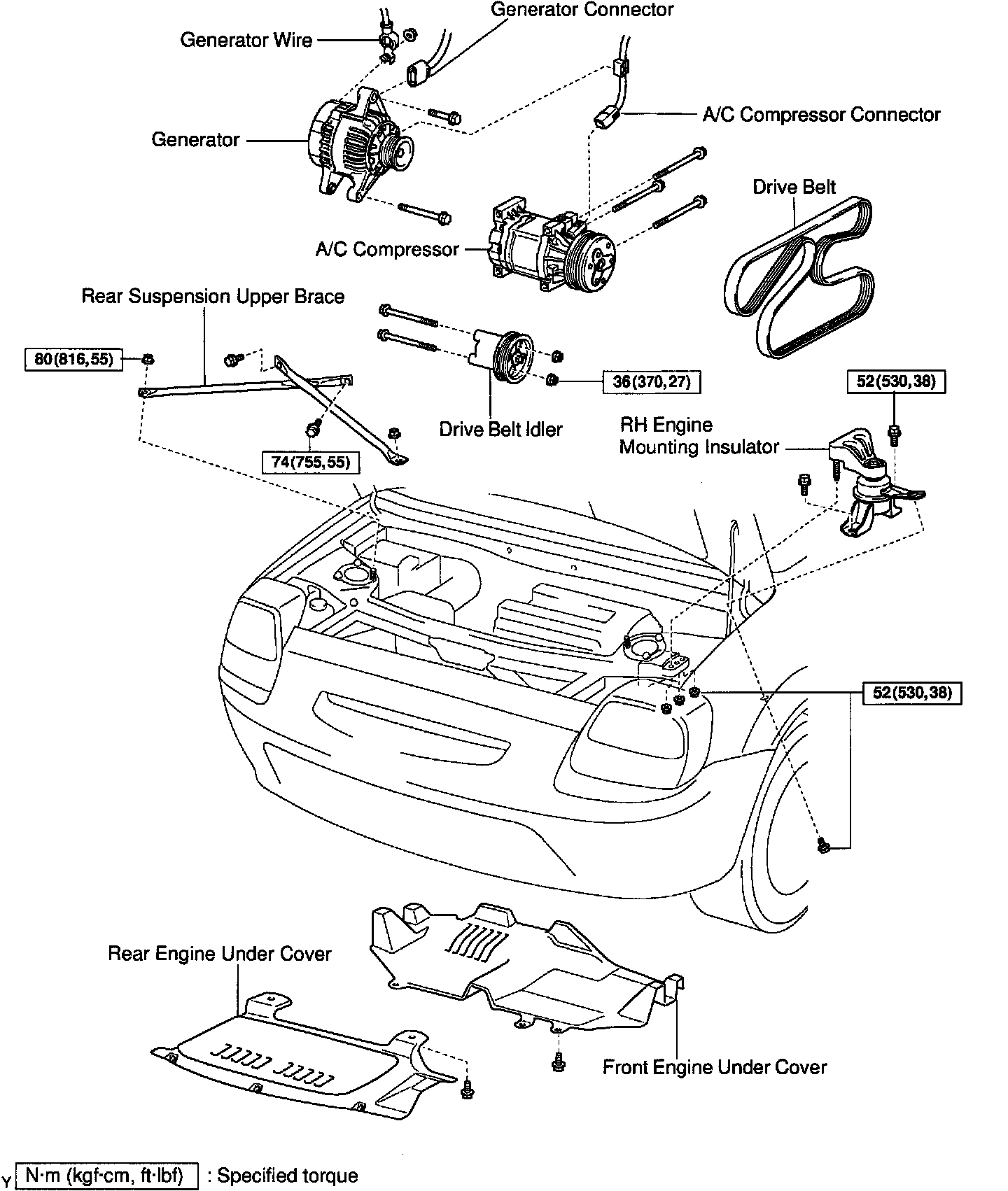 Generator Connector

Generator Wire

A/C Compressor Connector

Generator

Drive Belt

A/C Compressor

Rear Suspension Upper Brace

80(816,55)

36(370,27)

52(530,38)

Drive Belt Idler

RH Engine Mounting Insulator

74(755,55)

52(530,38)

Rear Engine Under Cover

Front Engine Under Cover

Y N·m (kgf·cm, ft·lbf) : Specified torque