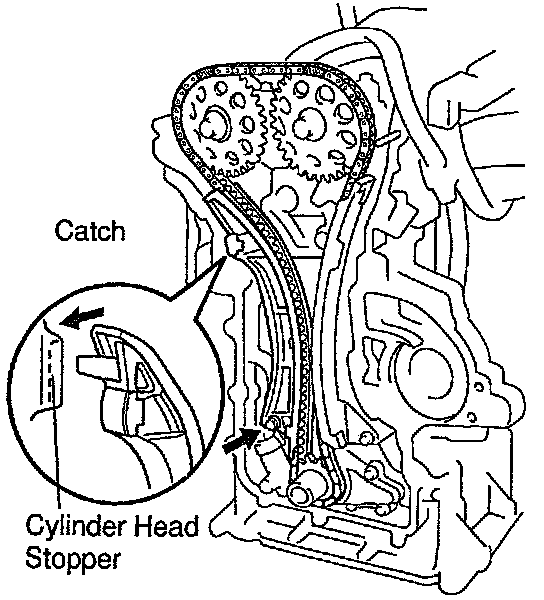 Catch

Cylinder Head
Stopper