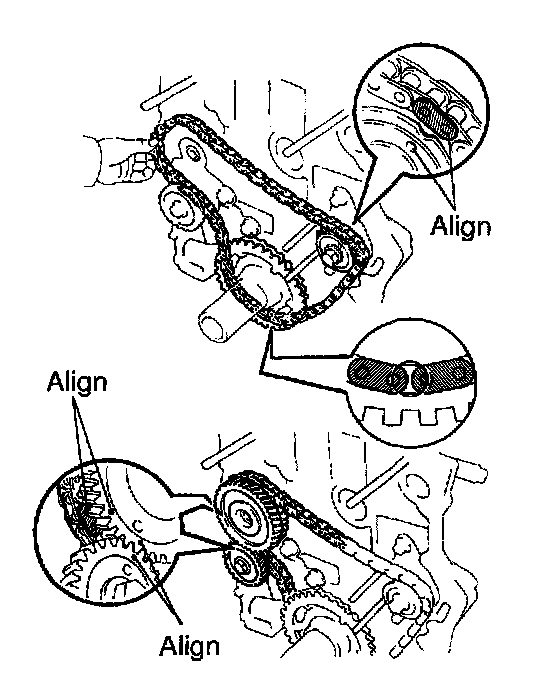 Align

Align

Align