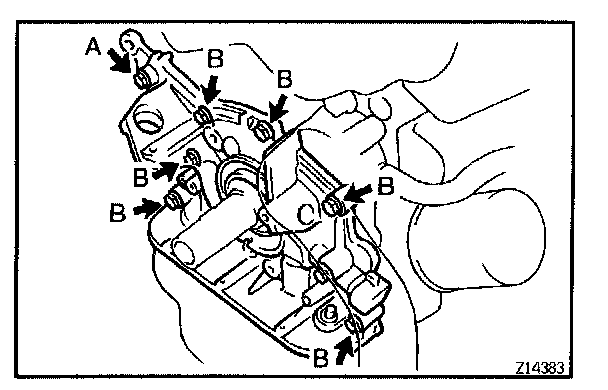 A
B
B
B
B
B
B
Z14383