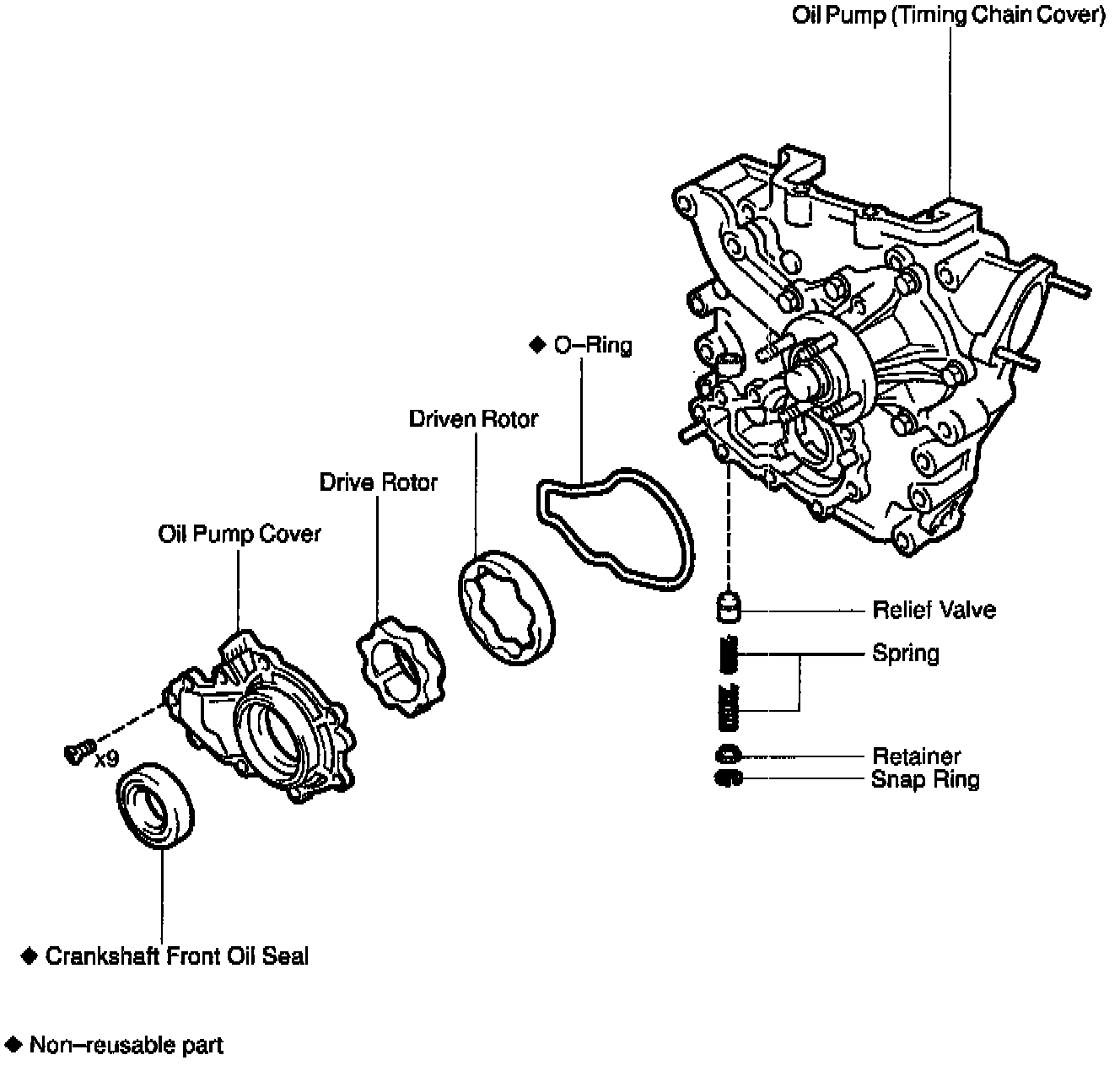 Oil Pump (Timing Chain Cover)

◆ O–Ring

Driven Rotor

Drive Rotor

Oil Pump Cover

Relief Valve

Spring

Retainer

Snap Ring

x9

◆ Crankshaft Front Oil Seal

◆ Non–reusable part