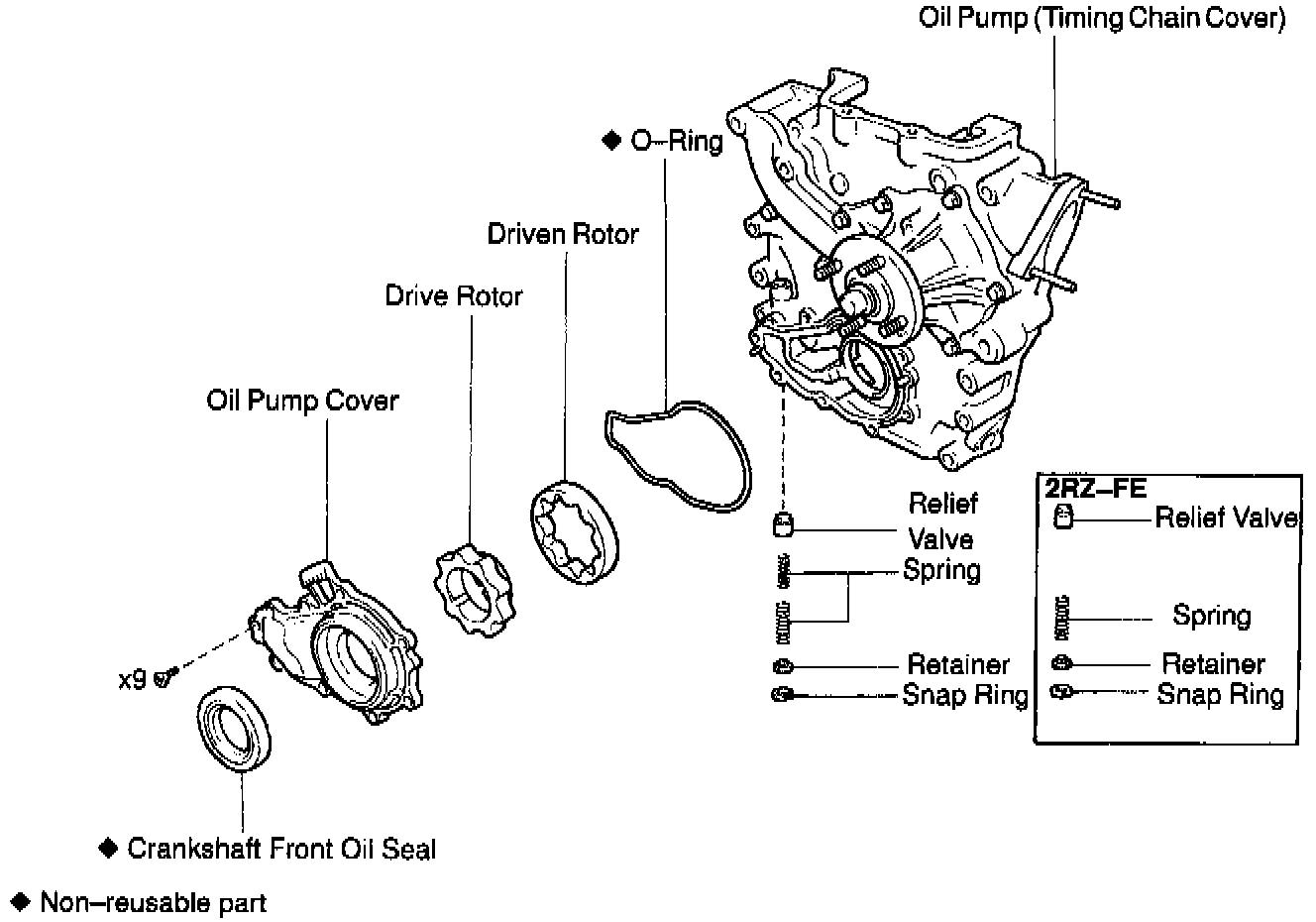 Oil Pump (Timing Chain Cover)

◆ O–Ring

Driven Rotor

Drive Rotor

Oil Pump Cover

Relief Valve

Spring

Retainer

Snap Ring

2RZ–FE

Relief Valve

Spring

Retainer

Snap Ring

x9

◆ Crankshaft Front Oil Seal

◆ Non–reusable part