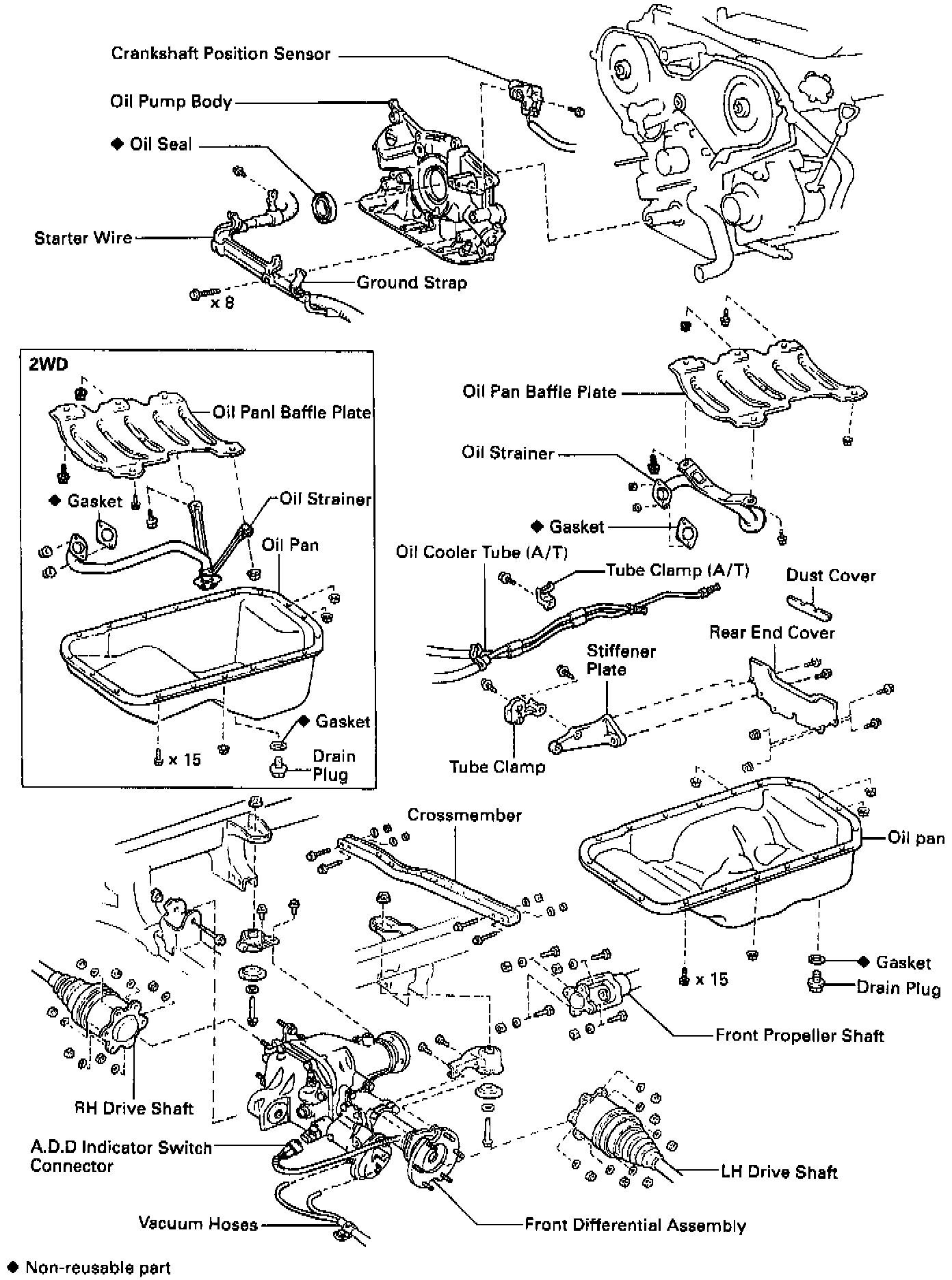 Crankshaft Position Sensor

Oil Pump Body

◆ Oil Seal

Starter Wire

Ground Strap

x 8

2WD

Oil Panl Baffle Plate

◆ Gasket

Oil Strainer

Oil Pan

◆ Gasket

Drain Plug

x 15

Oil Pan Baffle Plate

Oil Strainer

◆ Gasket

Oil Cooler Tube (A/T)

Tube Clamp (A/T)

Dust Cover

Rear End Cover

Stiffener Plate

Tube Clamp

Crossmember

Oil pan

◆ Gasket

Drain Plug

x 15

Front Propeller Shaft

RH Drive Shaft

A.D.D Indicator Switch Connector

LH Drive Shaft

Vacuum Hoses

Front Differential Assembly

◆ Non-reusable part