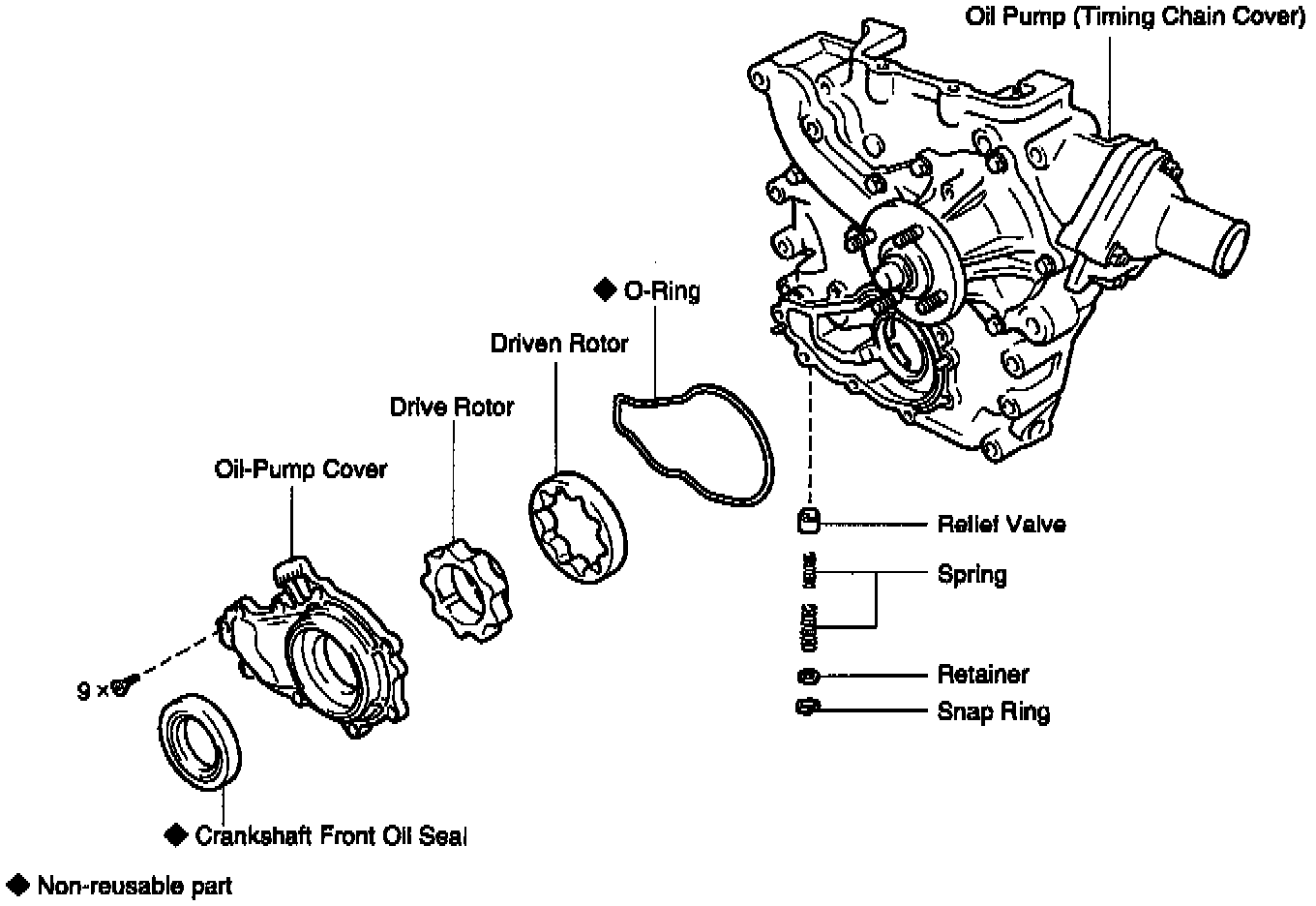 Oil Pump (Timing Chain Cover)

◆ O-Ring

Driven Rotor

Drive Rotor

Oil-Pump Cover

Relief Valve

Spring

Retainer

Snap Ring

9 ×

◆ Crankshaft Front Oil Seal

◆ Non-reusable part