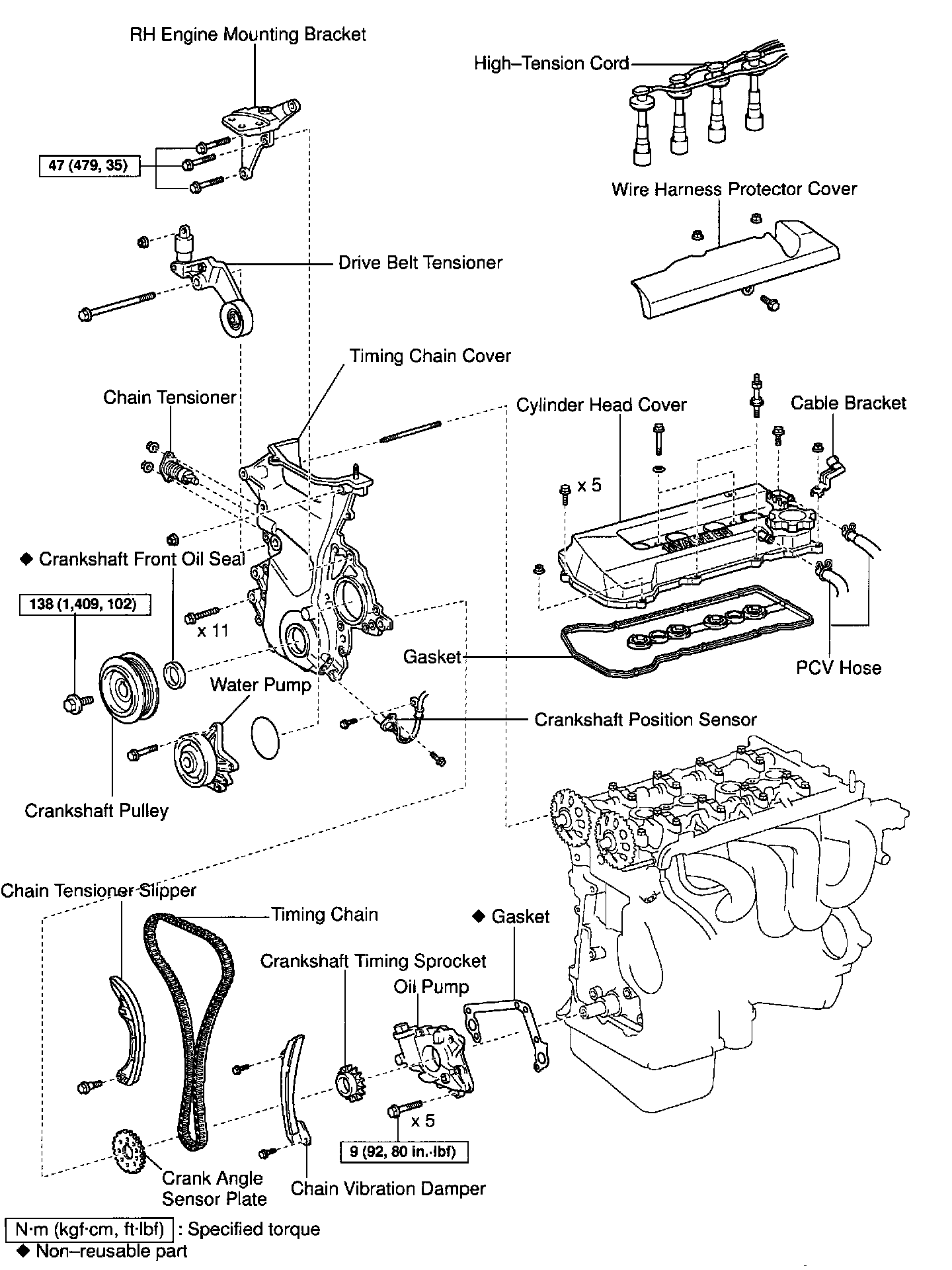 RH Engine Mounting Bracket
High–Tension Cord
47 (479, 35)
Wire Harness Protector Cover
Drive Belt Tensioner
Timing Chain Cover
Chain Tensioner
Cylinder Head Cover
Cable Bracket
x 5
◆ Crankshaft Front Oil Seal
138 (1,409, 102)
x 11
Gasket
PCV Hose
Water Pump
Crankshaft Position Sensor
Crankshaft Pulley
Chain Tensioner Slipper
Timing Chain
◆ Gasket
Crankshaft Timing Sprocket
Oil Pump
x 5
9 (92, 80 in.·lbf)
Crank Angle Sensor Plate
Chain Vibration Damper
N·m (kgf·cm, ft·lbf) : Specified torque
◆ Non–reusable part