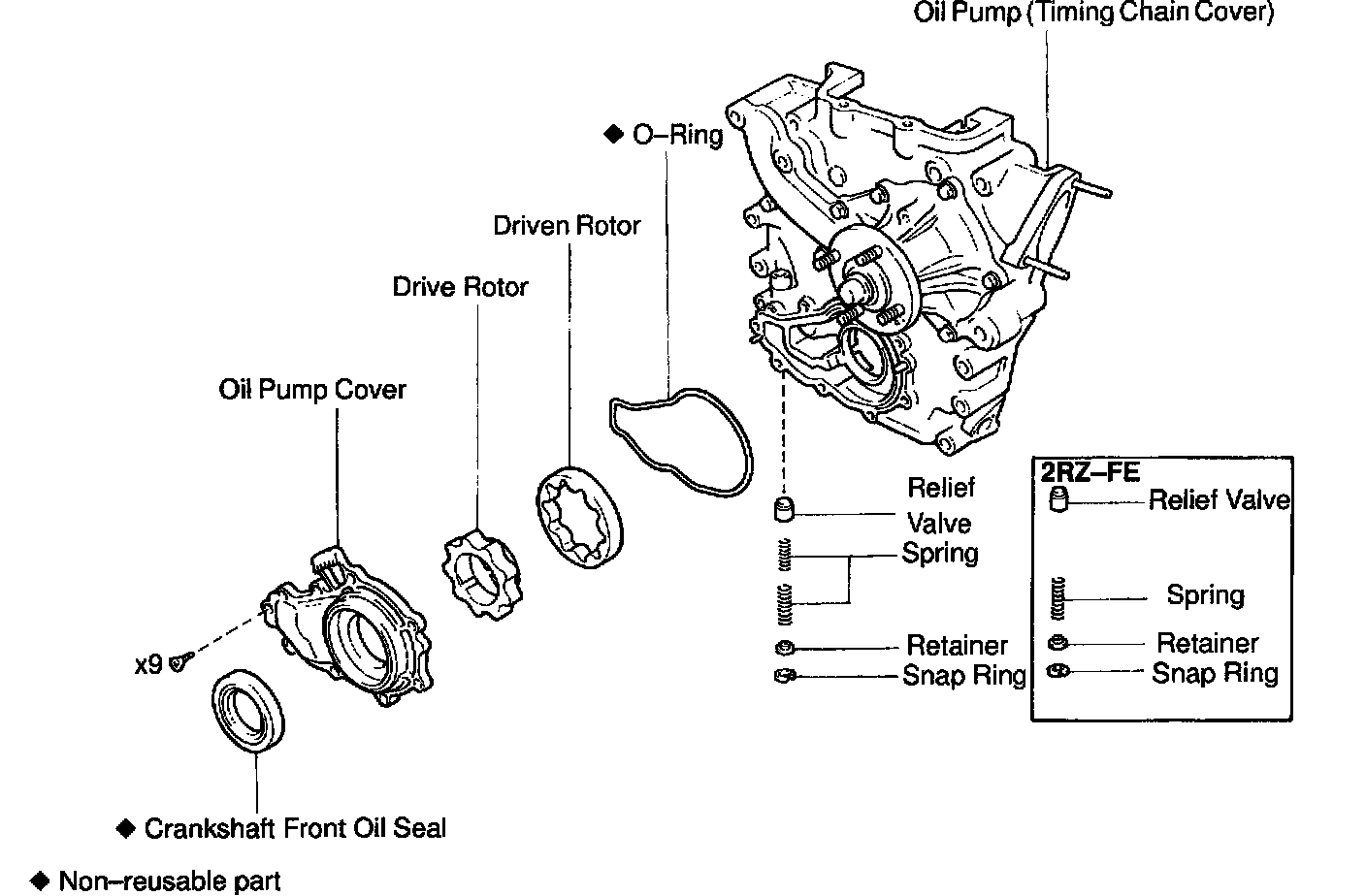 Oil Pump (Timing Chain Cover)

◆ O–Ring

Driven Rotor

Drive Rotor

Oil Pump Cover

Relief Valve

Spring

Retainer

Snap Ring

2RZ–FE

Relief Valve

Spring

Retainer

Snap Ring

x9

◆ Crankshaft Front Oil Seal

◆ Non–reusable part