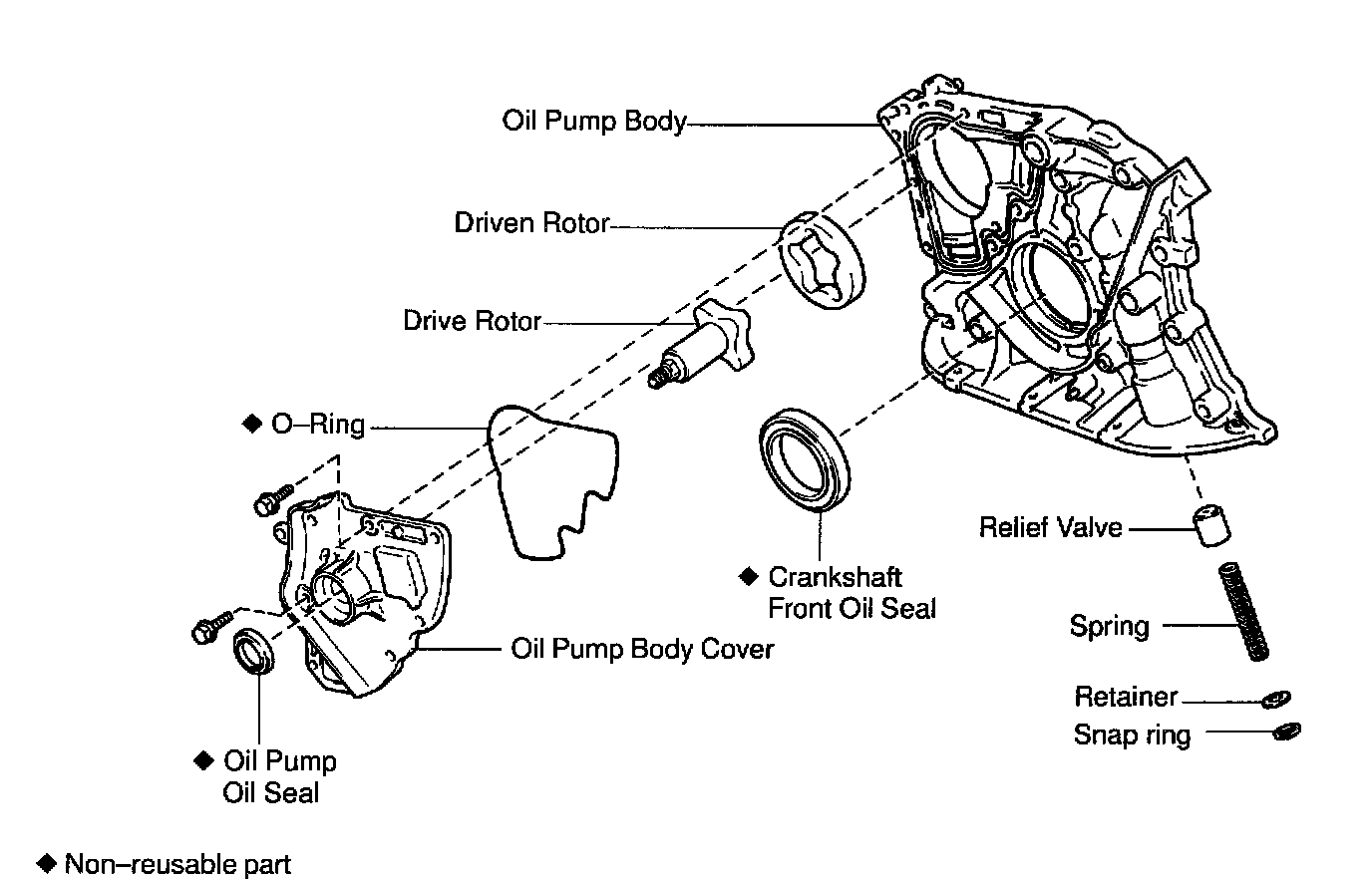 Oil Pump Body

Driven Rotor

Drive Rotor

◆ O–Ring

◆ Crankshaft Front Oil Seal

Relief Valve

Spring

Retainer

Snap ring

Oil Pump Body Cover

◆ Oil Pump Oil Seal

◆ Non–reusable part