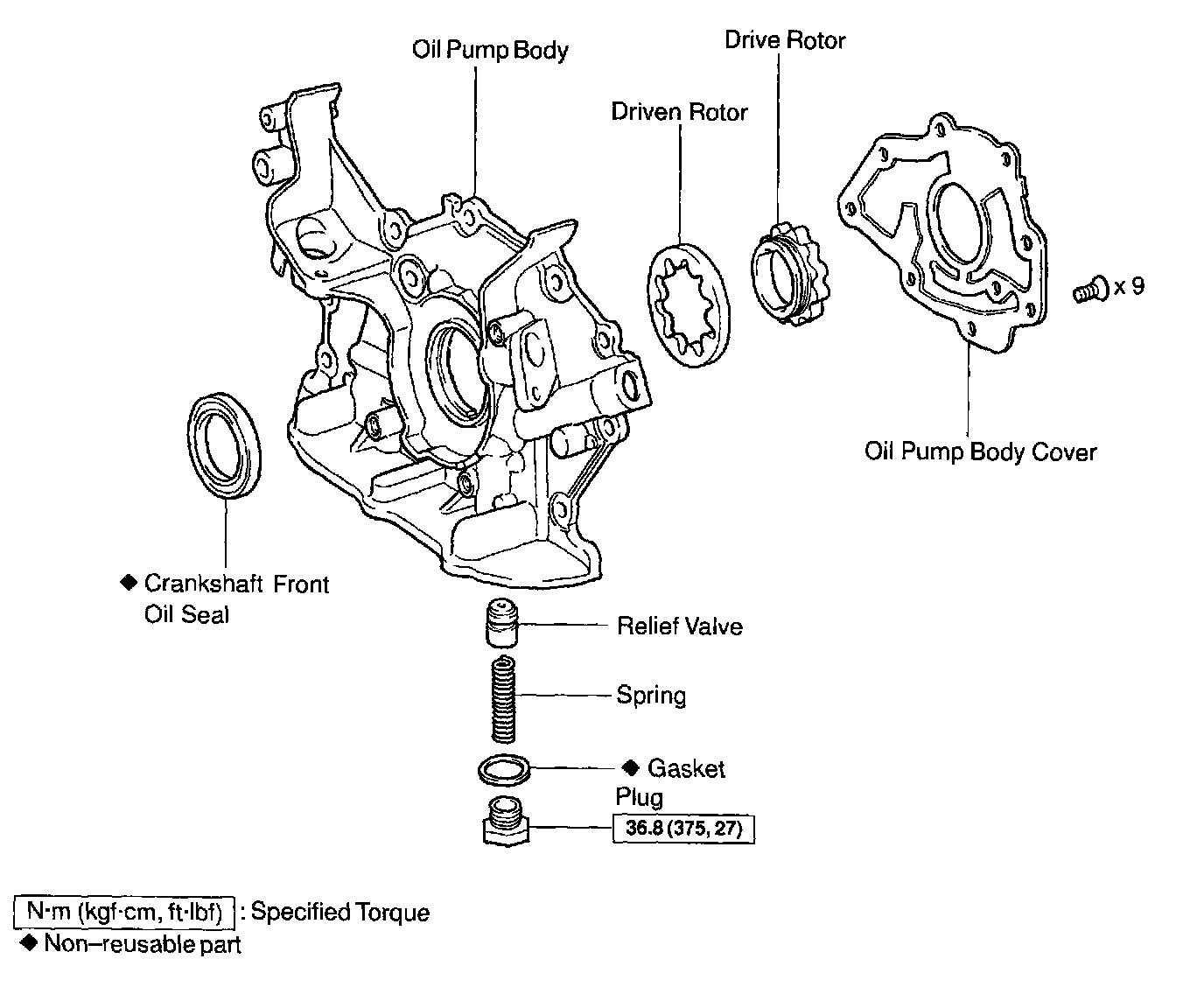 Oil Pump Body

Drive Rotor

Driven Rotor

x 9

Oil Pump Body Cover

◆ Crankshaft Front Oil Seal

Relief Valve

Spring

◆ Gasket

Plug

36.8 (375, 27)

N·m (kgf·cm, ft·lbf) : Specified Torque

◆ Non–reusable part