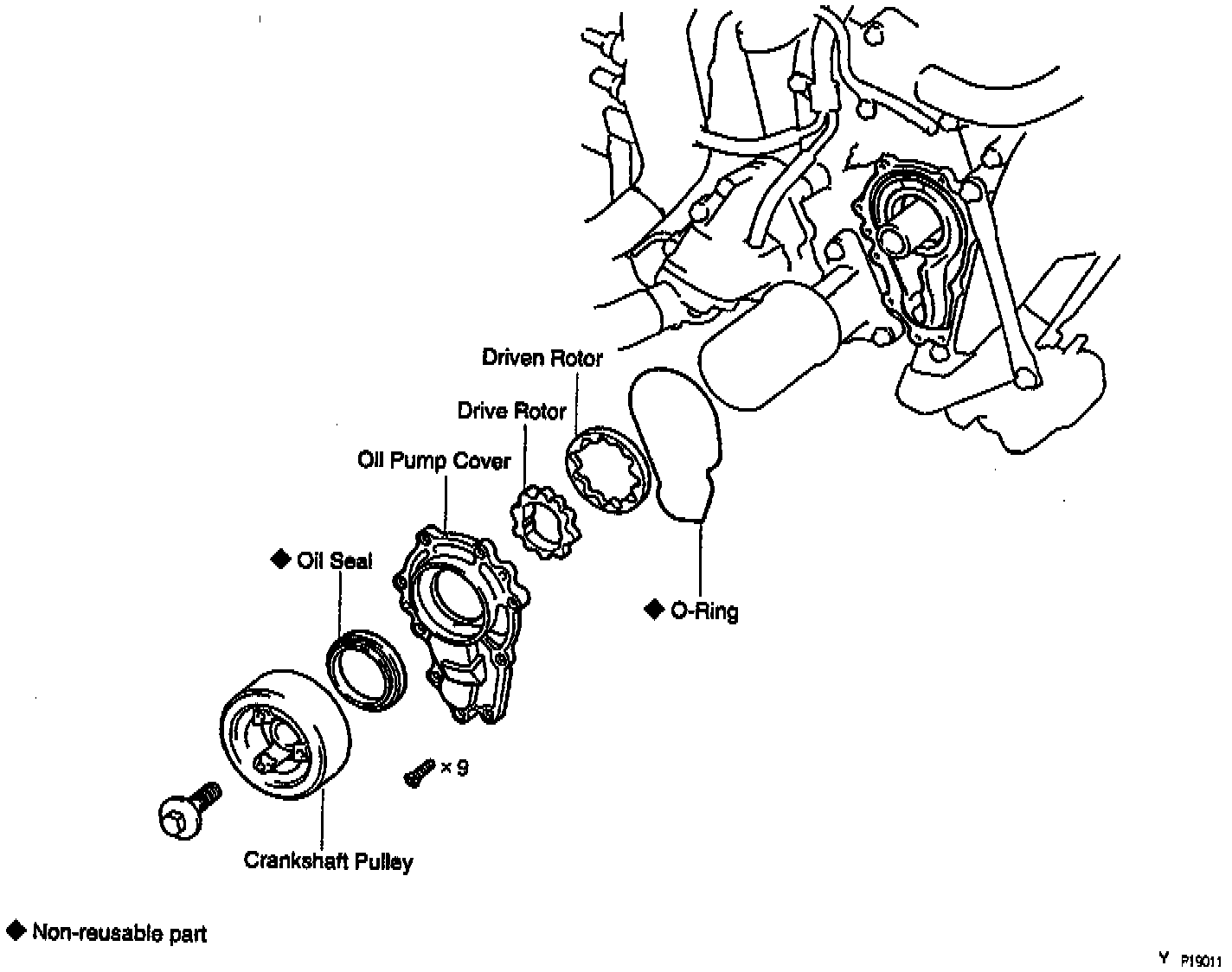 Driven Rotor

Drive Rotor

Oil Pump Cover

◆ Oil Seal

◆ O-Ring

× 9

Crankshaft Pulley

◆ Non-reusable part

Y P19011