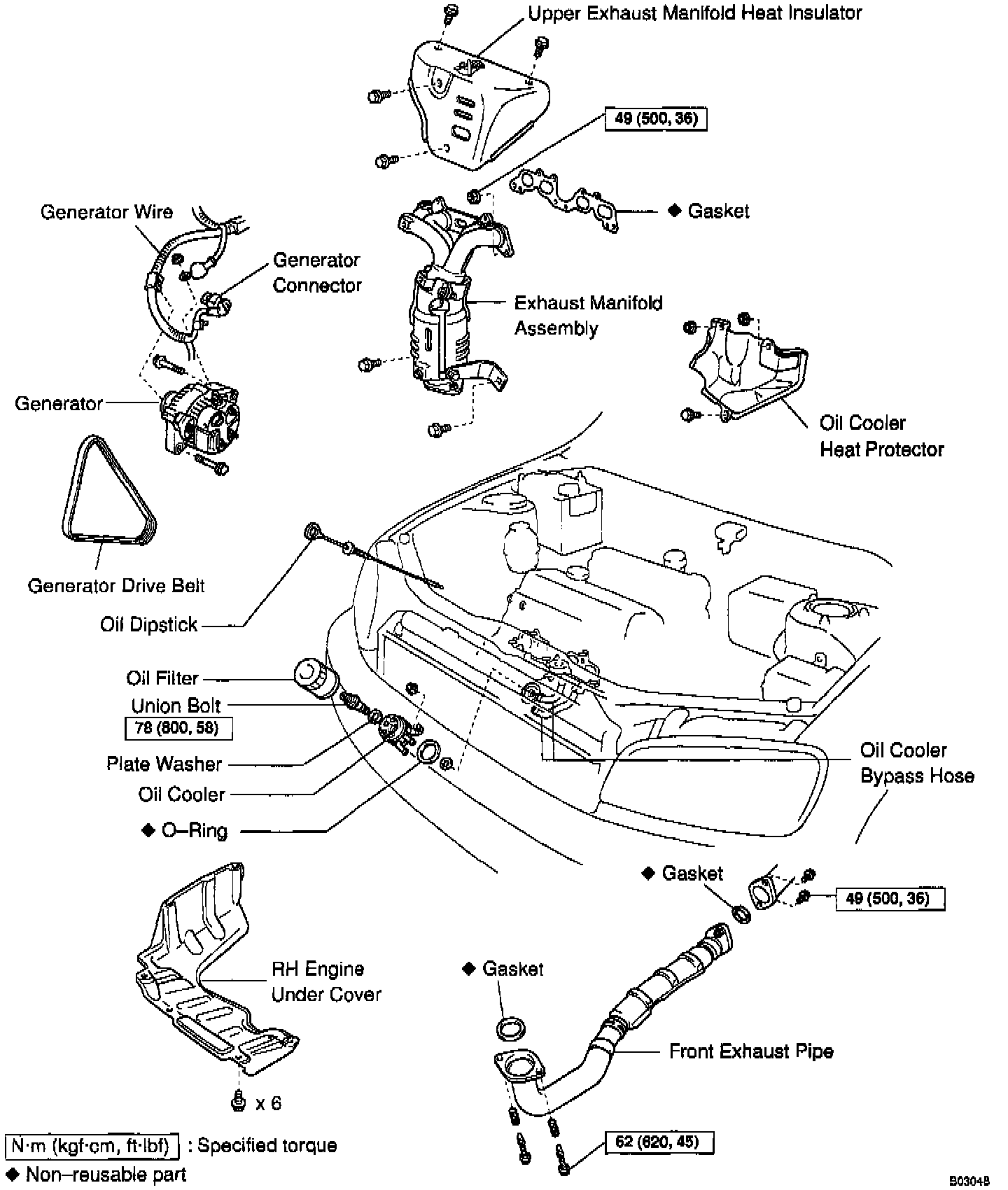 Upper Exhaust Manifold Heat Insulator

49 (500, 36)

◆ Gasket

Generator Wire

Generator Connector

Exhaust Manifold Assembly

Generator

Oil Cooler Heat Protector

Generator Drive Belt

Oil Dipstick

Oil Filter

Union Bolt

78 (800, 58)

Plate Washer

Oil Cooler

◆ O–Ring

Oil Cooler Bypass Hose

◆ Gasket

49 (500, 36)

RH Engine Under Cover

◆ Gasket

Front Exhaust Pipe

x 6

62 (620, 45)

N·m (kgf·cm, ft·lbf) : Specified torque

◆ Non–reusable part

B03048