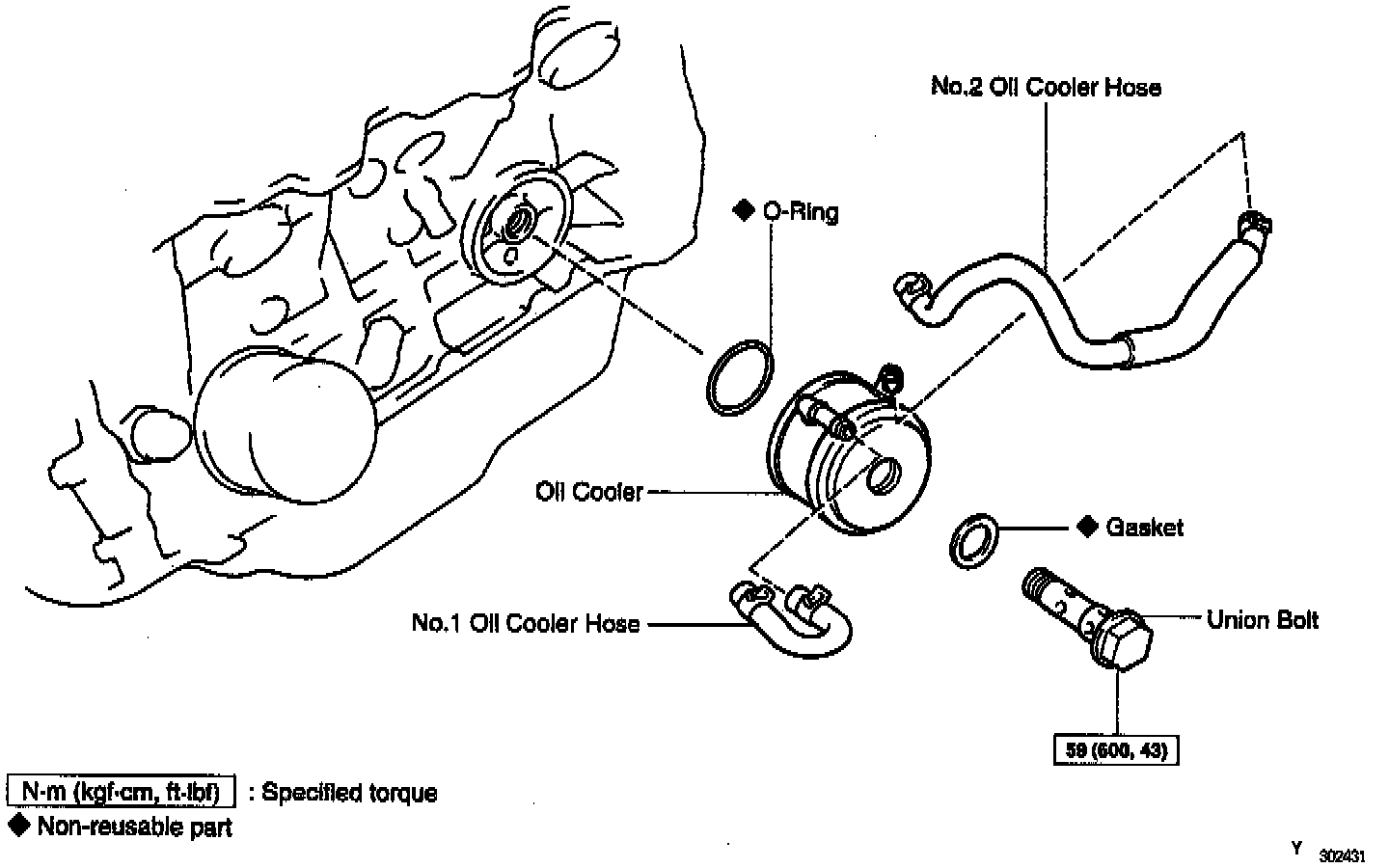 No.2 Oil Cooler Hose

◆ O-Ring

Oil Cooler

◆ Gasket

No.1 Oil Cooler Hose

Union Bolt

59 (600, 43)

N·m (kgf·cm, ft·lbf) : Specified torque

◆ Non-reusable part

Y 302431