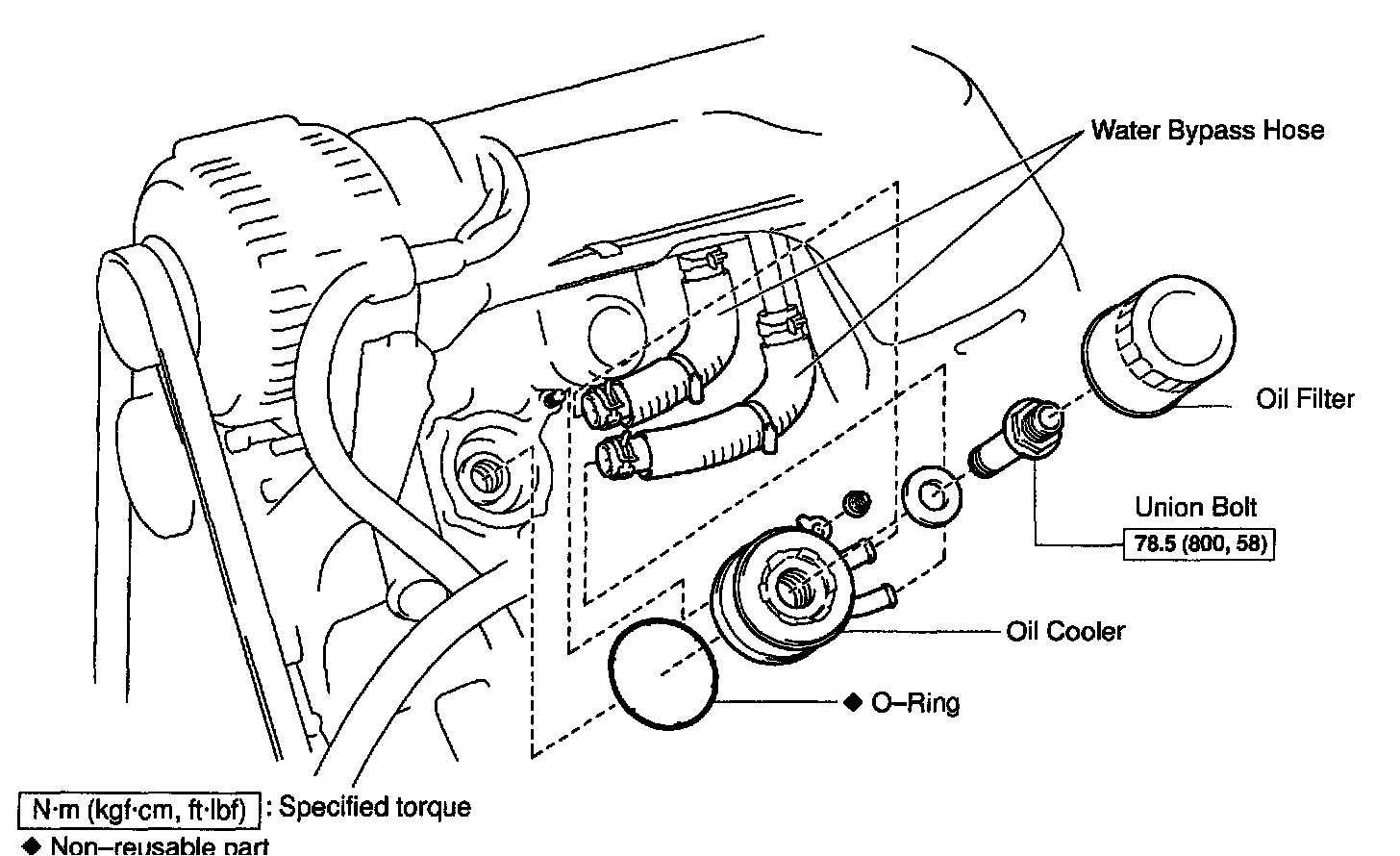 Water Bypass Hose

Oil Filter

Union Bolt

78.5 (800, 58)

Oil Cooler

◆ O–Ring

N·m (kgf·cm, ft·lbf) : Specified torque

◆ Non–reusable part