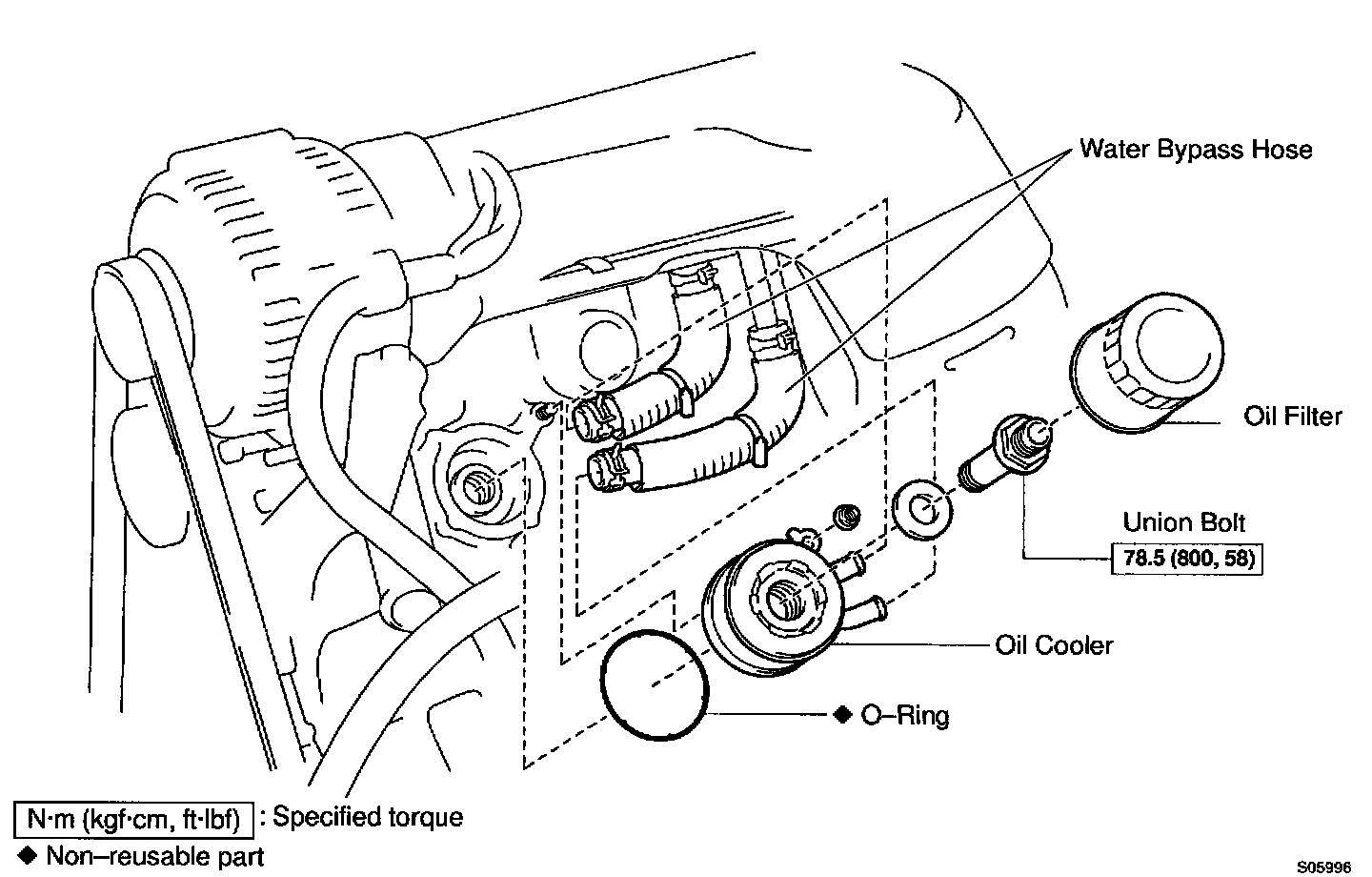 Water Bypass Hose

Oil Filter

Union Bolt

78.5 (800, 58)

Oil Cooler

◆ O–Ring

N·m (kgf·cm, ft·lbf) : Specified torque

◆ Non–reusable part

S05996