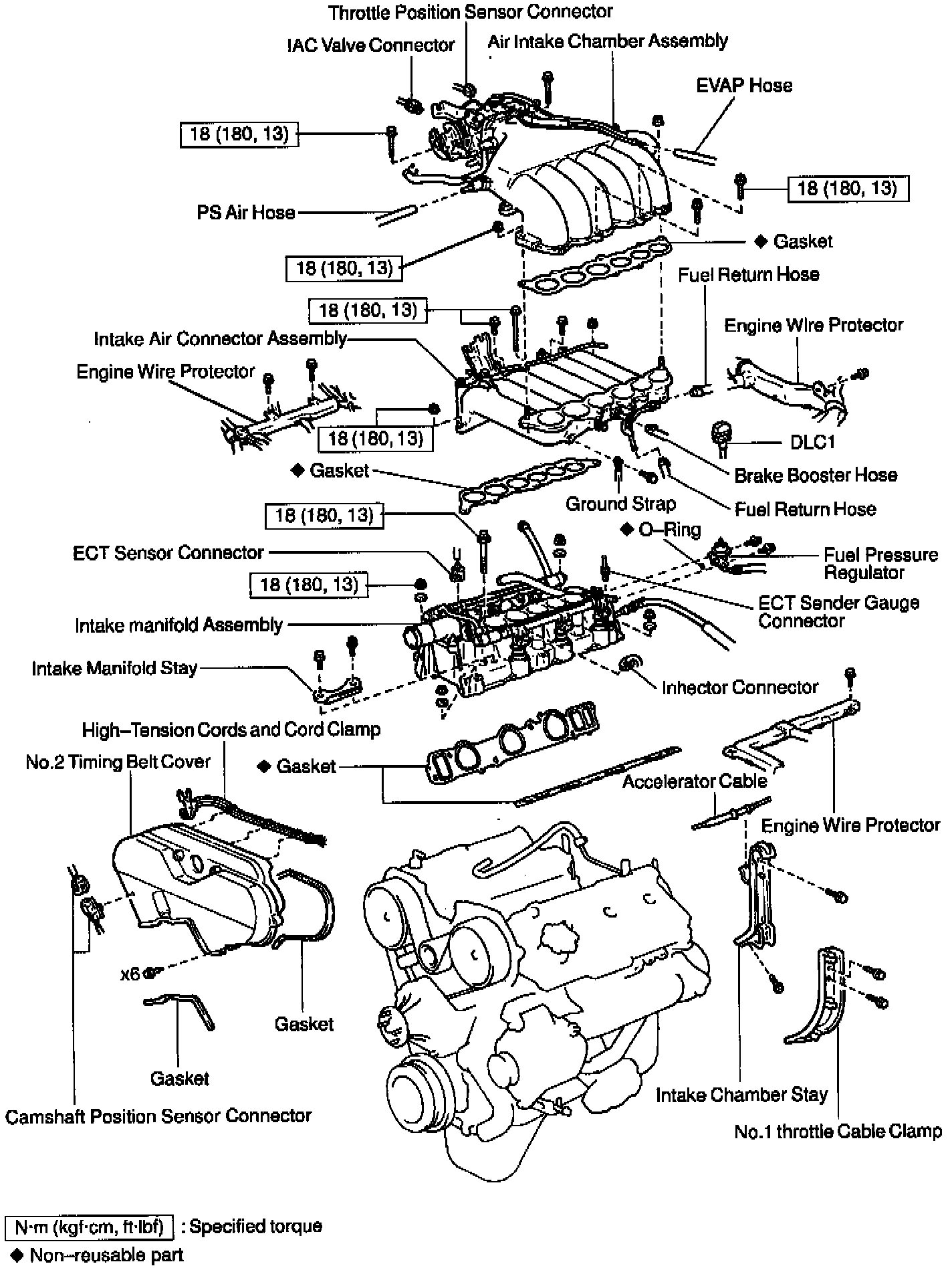 Throttle Position Sensor Connector
IAC Valve Connector
Air Intake Chamber Assembly
EVAP Hose
18 (180, 13)
18 (180, 13)
PS Air Hose
◆ Gasket
18 (180, 13)
Fuel Return Hose
18 (180, 13)
Engine Wire Protector
Intake Air Connector Assembly
Engine Wire Protector
18 (180, 13)
DLC1
◆ Gasket
Brake Booster Hose
Ground Strap
Fuel Return Hose
18 (180, 13)
◆ O–Ring
ECT Sensor Connector
Fuel Pressure Regulator
18 (180, 13)
ECT Sender Gauge Connector
Intake manifold Assembly
Intake Manifold Stay
Inhector Connector
High–Tension Cords and Cord Clamp
No.2 Timing Belt Cover
◆ Gasket
Accelerator Cable
Engine Wire Protector
x6
Gasket
Gasket
Intake Chamber Stay
Camshaft Position Sensor Connector
No.1 throttle Cable Clamp
N·m (kgf·cm, ft·lbf) : Specified torque
◆ Non–reusable part