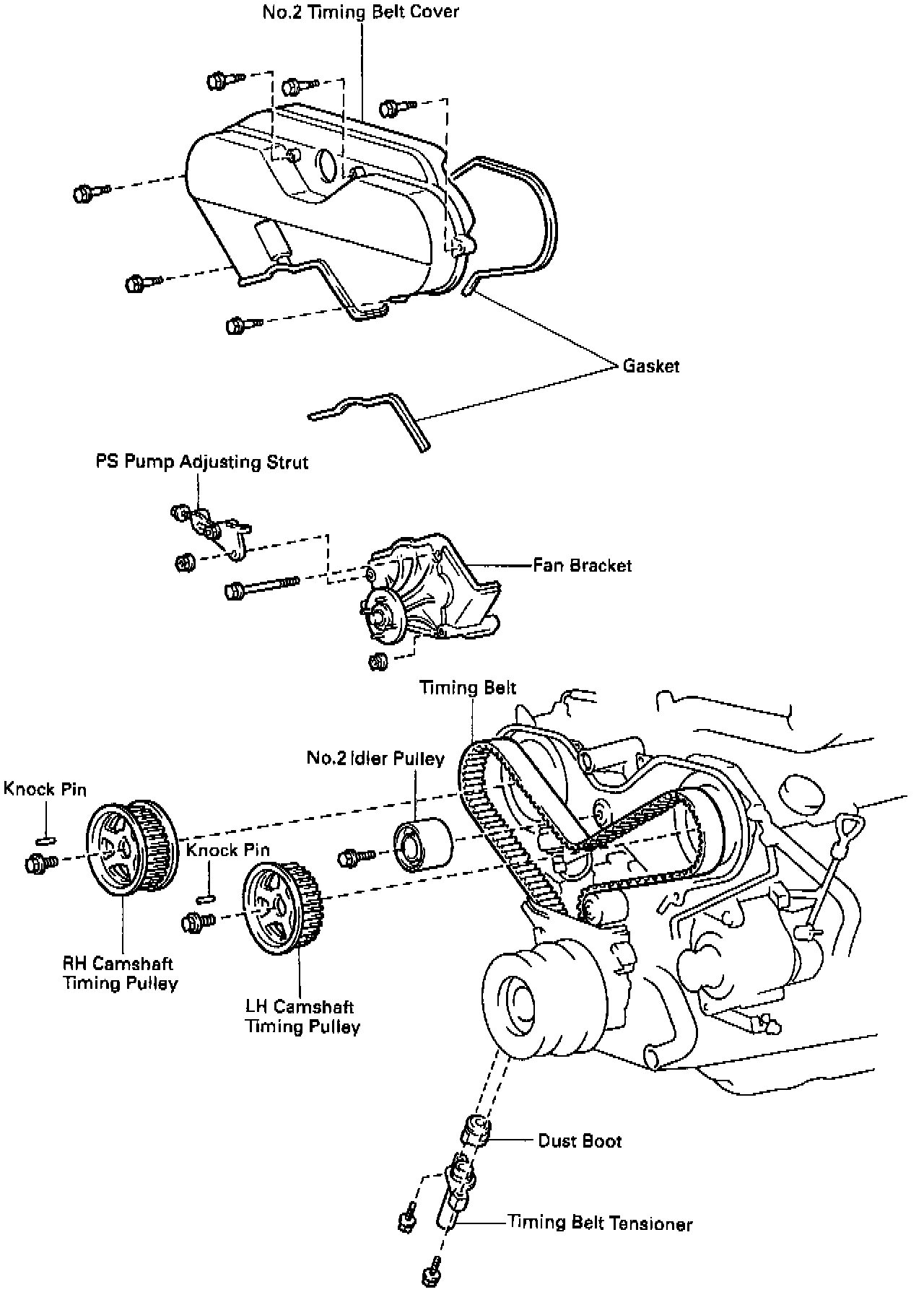 No.2 Timing Belt Cover

Gasket

PS Pump Adjusting Strut

Fan Bracket

Timing Belt

No.2 Idler Pulley

Knock Pin

Knock Pin

RH Camshaft Timing Pulley

LH Camshaft Timing Pulley

Dust Boot

Timing Belt Tensioner