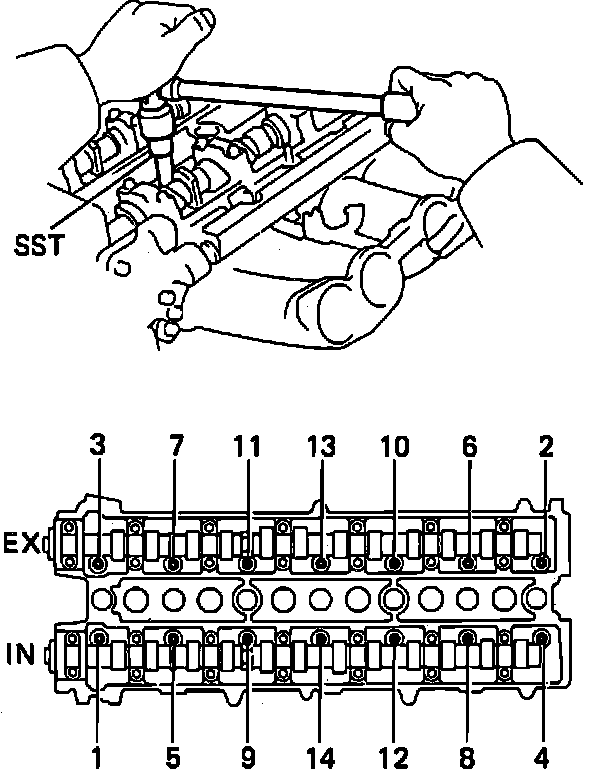 SST

3 7 11 13 10 6 2

EX

IN

1 5 9 14 12 8 4