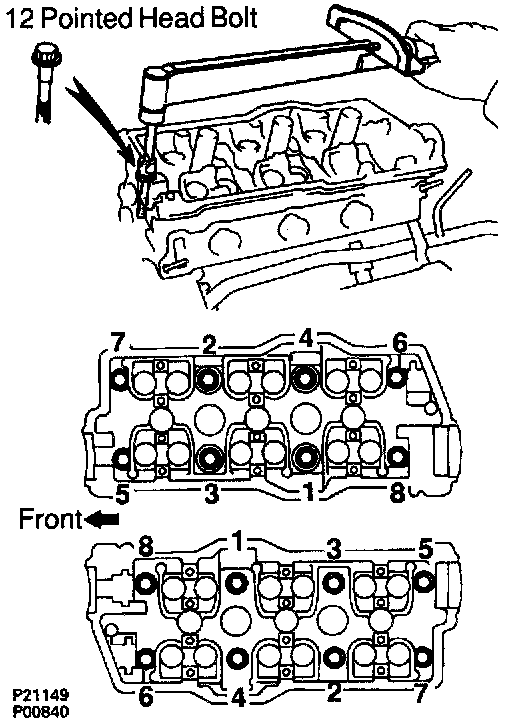 12 Pointed Head Bolt

7 2 4 6

5 3 1 8

Front

8 1 3 5

6 4 2 7

P21149
P00840