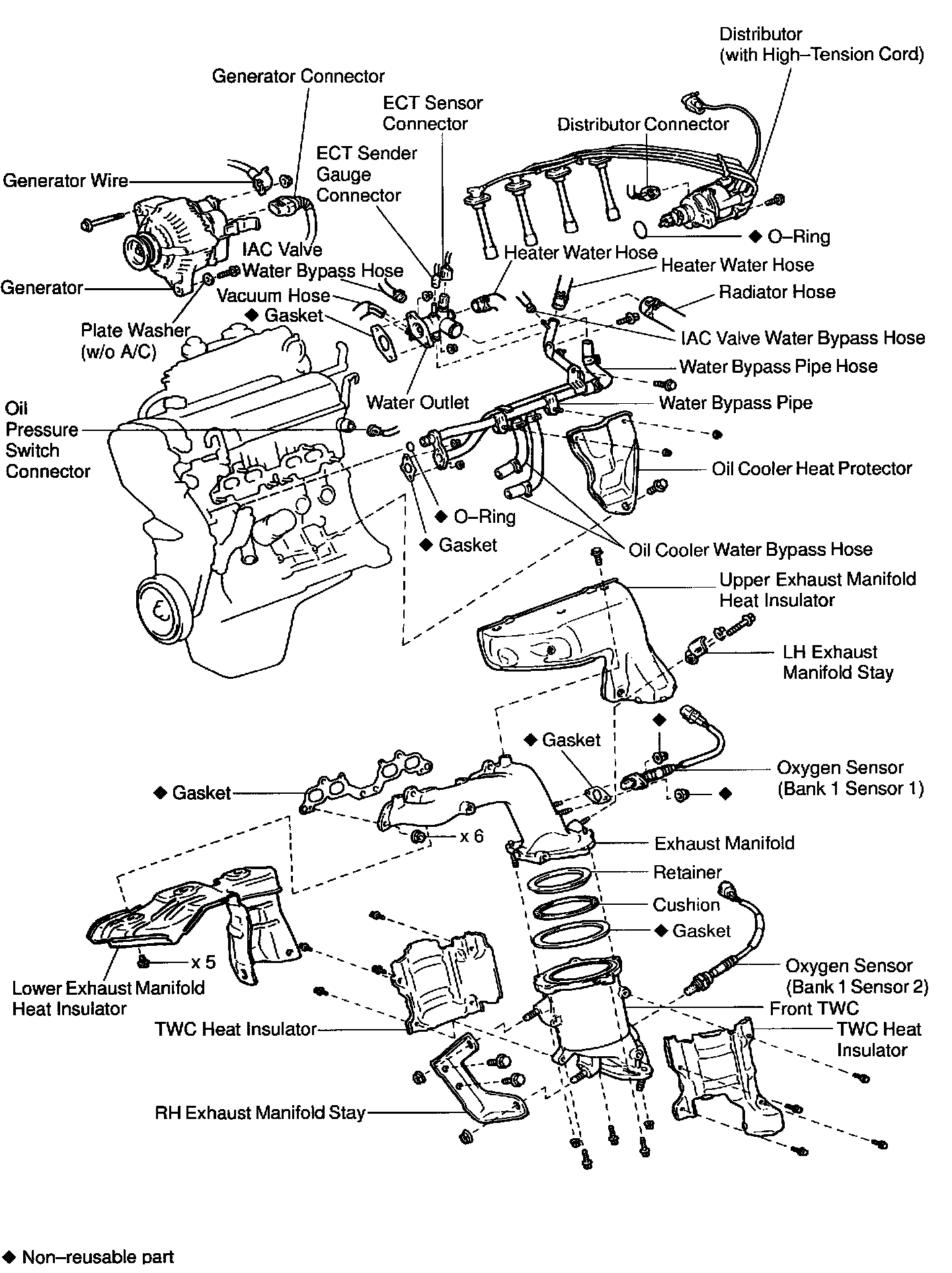 Distributor (with High–Tension Cord)

Generator Connector

ECT Sensor Connector

Distributor Connector

ECT Sender Gauge Connector

Generator Wire

◆ O–Ring

IAC Valve Water Bypass Hose

Heater Water Hose

Heater Water Hose

Generator

Vacuum Hose

Radiator Hose

◆ Gasket

Plate Washer (w/o A/C)

IAC Valve Water Bypass Hose

Water Bypass Pipe Hose

Water Outlet

Water Bypass Pipe

Oil Pressure Switch Connector

Oil Cooler Heat Protector

◆ O–Ring

◆ Gasket

Oil Cooler Water Bypass Hose

Upper Exhaust Manifold Heat Insulator

LH Exhaust Manifold Stay

◆

◆ Gasket

Oxygen Sensor (Bank 1 Sensor 1)

◆ Gasket

◆

x 6

Exhaust Manifold

Retainer

Cushion

◆ Gasket

x 5

Oxygen Sensor (Bank 1 Sensor 2)

Lower Exhaust Manifold Heat Insulator

Front TWC

TWC Heat Insulator

TWC Heat Insulator

RH Exhaust Manifold Stay

◆ Non–reusable part