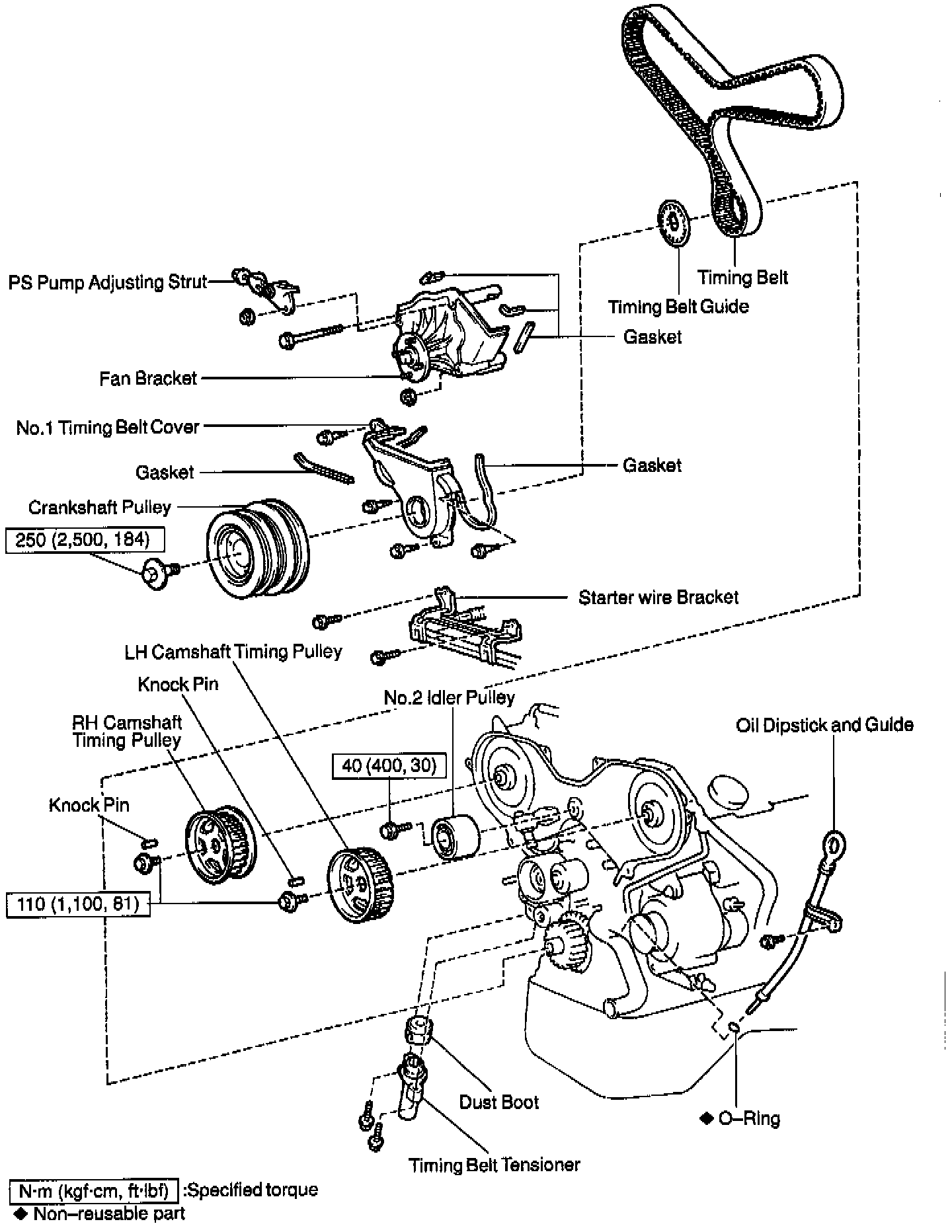 Timing Belt
Timing Belt Guide
PS Pump Adjusting Strut
Gasket
Fan Bracket
No.1 Timing Belt Cover
Gasket
Gasket
Crankshaft Pulley
250 (2,500, 184)
Starter wire Bracket
LH Camshaft Timing Pulley
Knock Pin
No.2 Idler Pulley
RH Camshaft Timing Pulley
Oil Dipstick and Guide
40 (400, 30)
Knock Pin
110 (1,100, 81)
Dust Boot
◆ O–Ring
Timing Belt Tensioner
N·m (kgf·cm, ft·lbf) :Specified torque
◆ Non–reusable part